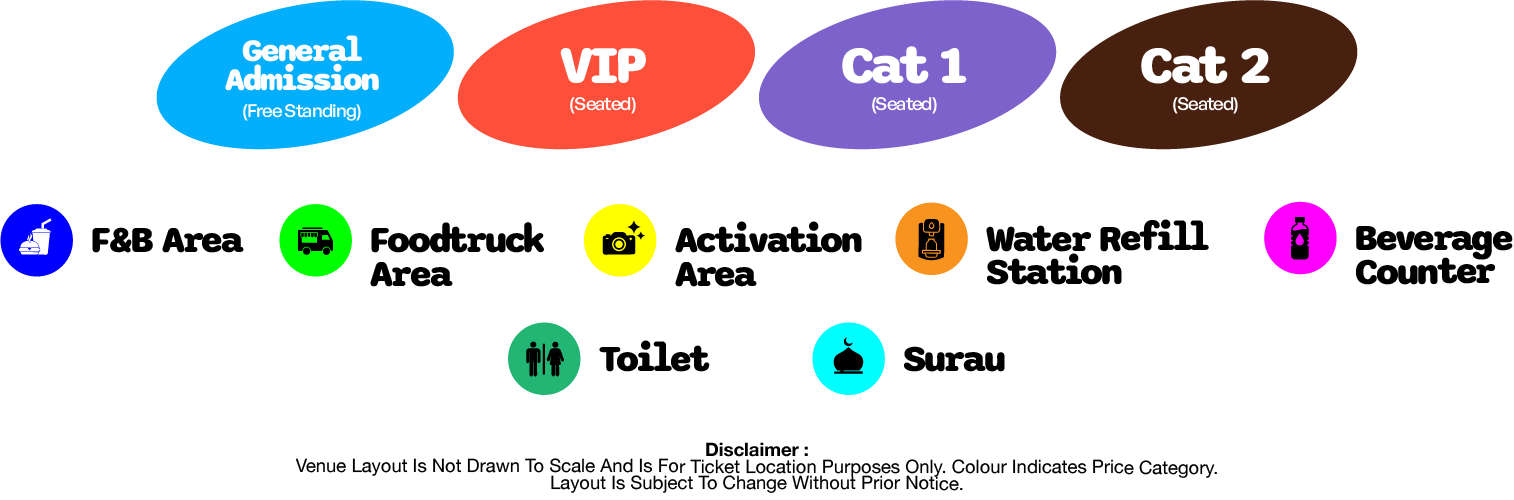 General Admission
(Free Standing)

VIP
(Seated)

Cat 1
(Seated)

Cat 2
(Seated)

F&B Area

Foodtruck Area

Activation Area

Water Refill Station

Beverage Counter

Toilet

Surau

Disclaimer :
Venue Layout Is Not Drawn To Scale And Is For Ticket Location Purposes Only. Colour Indicates Price Category.
Layout Is Subject To Change Without Prior Notice.