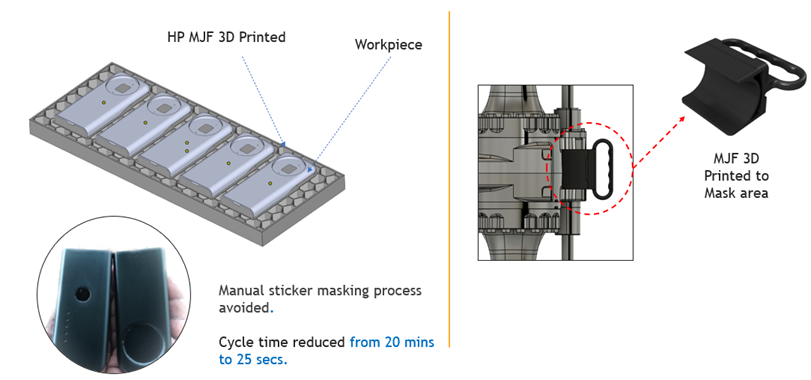 HP MJF 3D Printed

Workpiece

Manual sticker masking process avoided.

Cycle time reduced from 20 mins to 25 secs.

MJF 3D Printed to Mask area