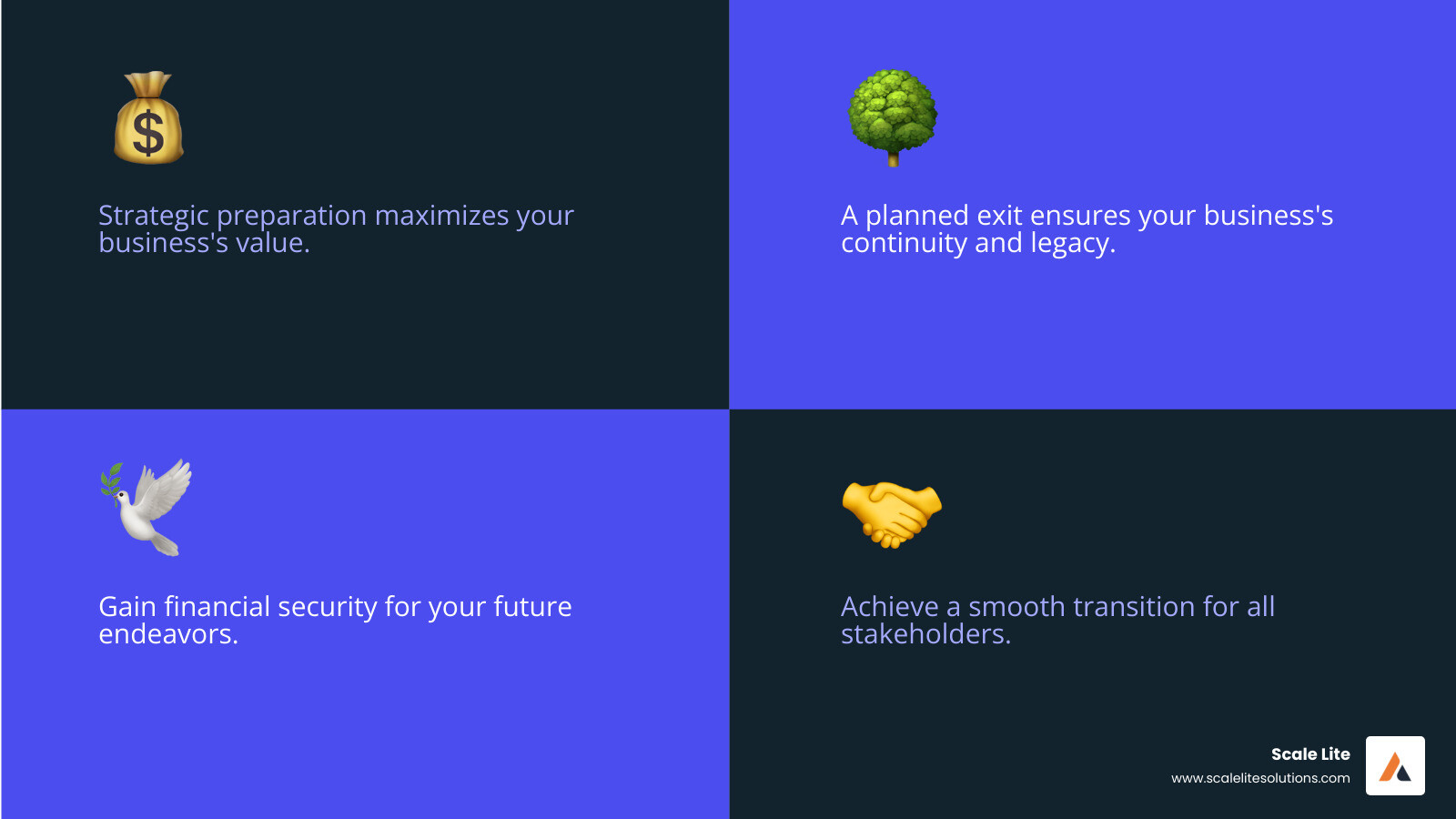 Strategic preparation maximizes your business's value.

A planned exit ensures your business's continuity and legacy.

Gain financial security for your future endeavors.

Achieve a smooth transition for all stakeholders.

Scale Lite
www.scalelitesolutions.com