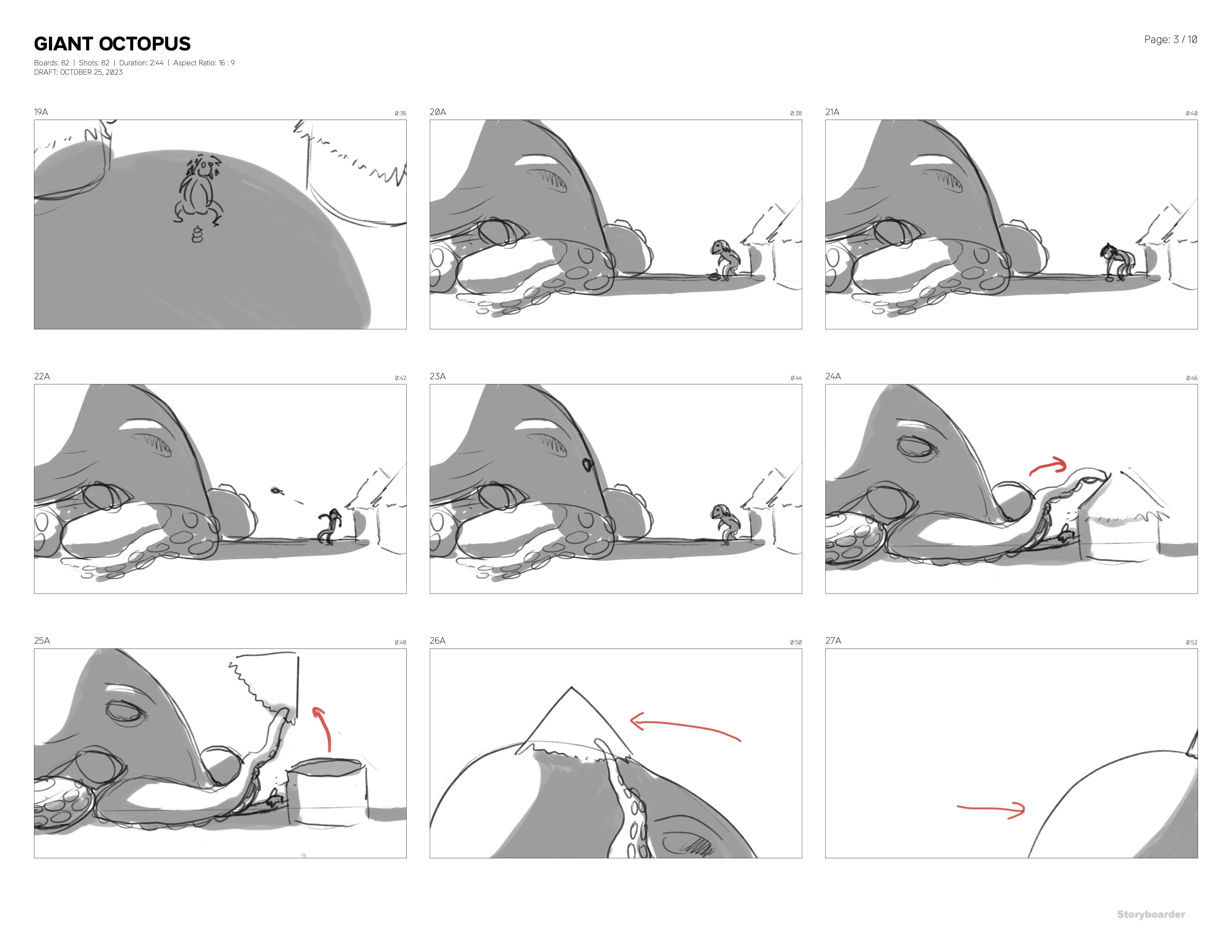 GIANT OCTOPUS

Page: 3 / 10

Boards: 82 | Shots: 82 | Duration: 2:44 | Aspect Ratio: 16 : 9
DRAFT: OCTOBER 25, 2023

19A 0:36

20A 0:38

21A 0:40

22A 0:42

23A 0:44

24A 0:46

25A 0:48

26A 0:50

27A 0:52

Storyboarder