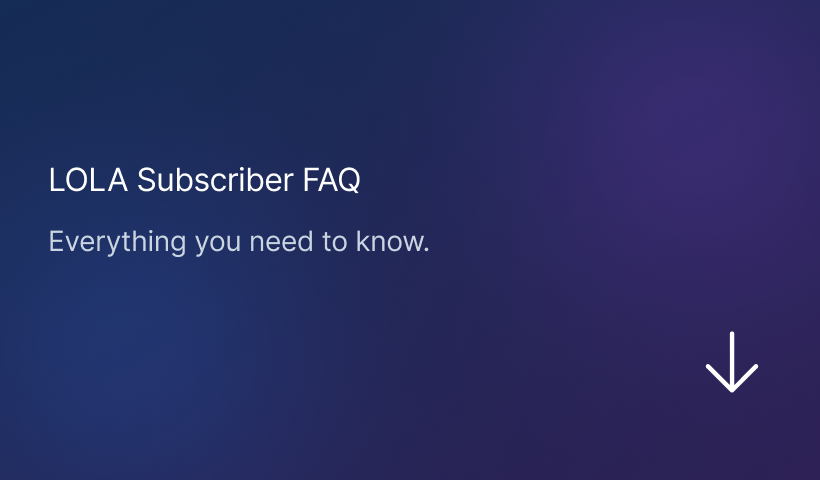 LOLA Subscriber FAQ

Everything you need to know.