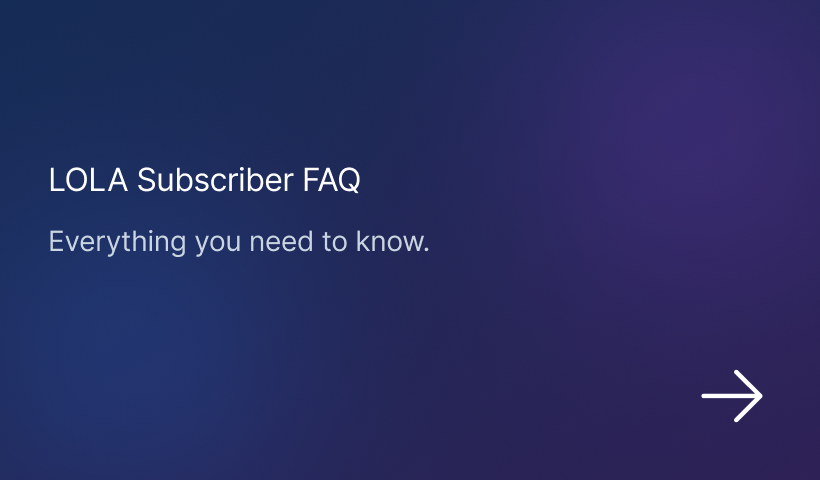 LOLA Subscriber FAQ

Everything you need to know.