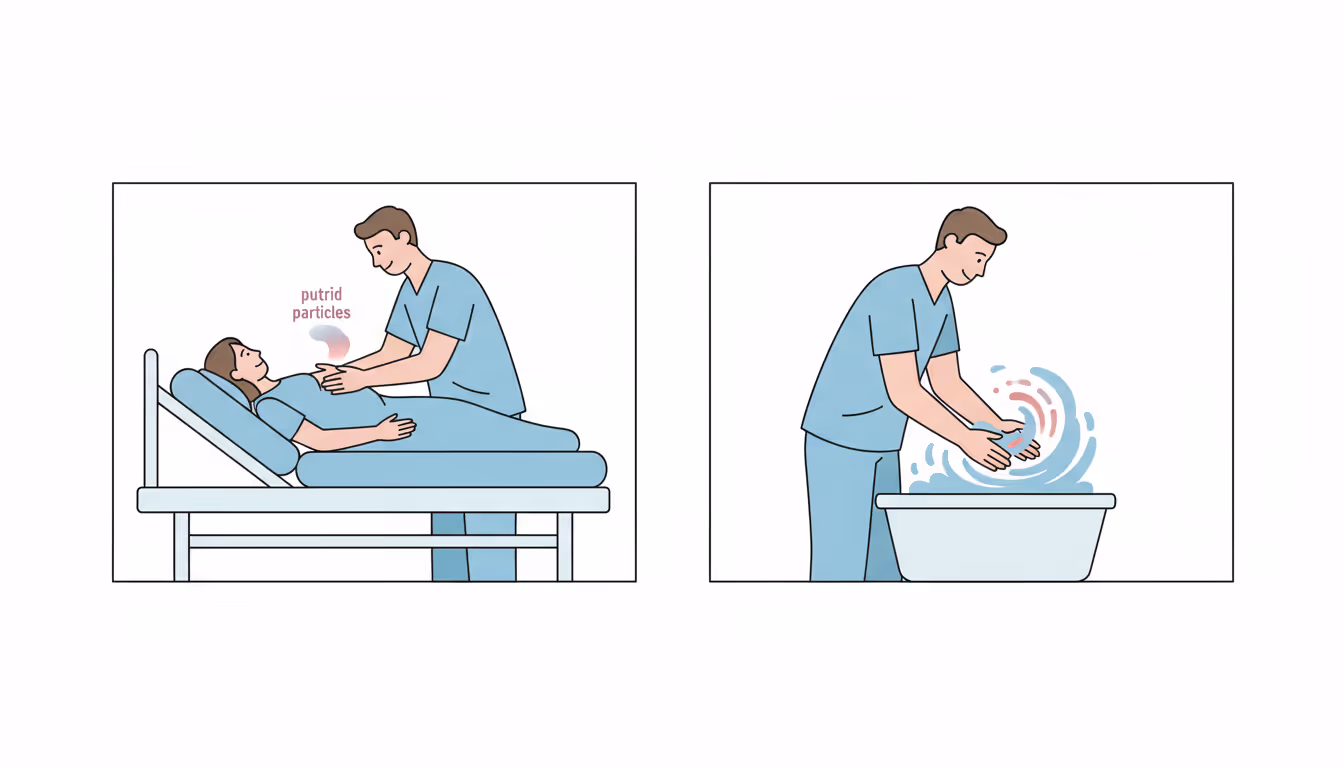 putrid particles