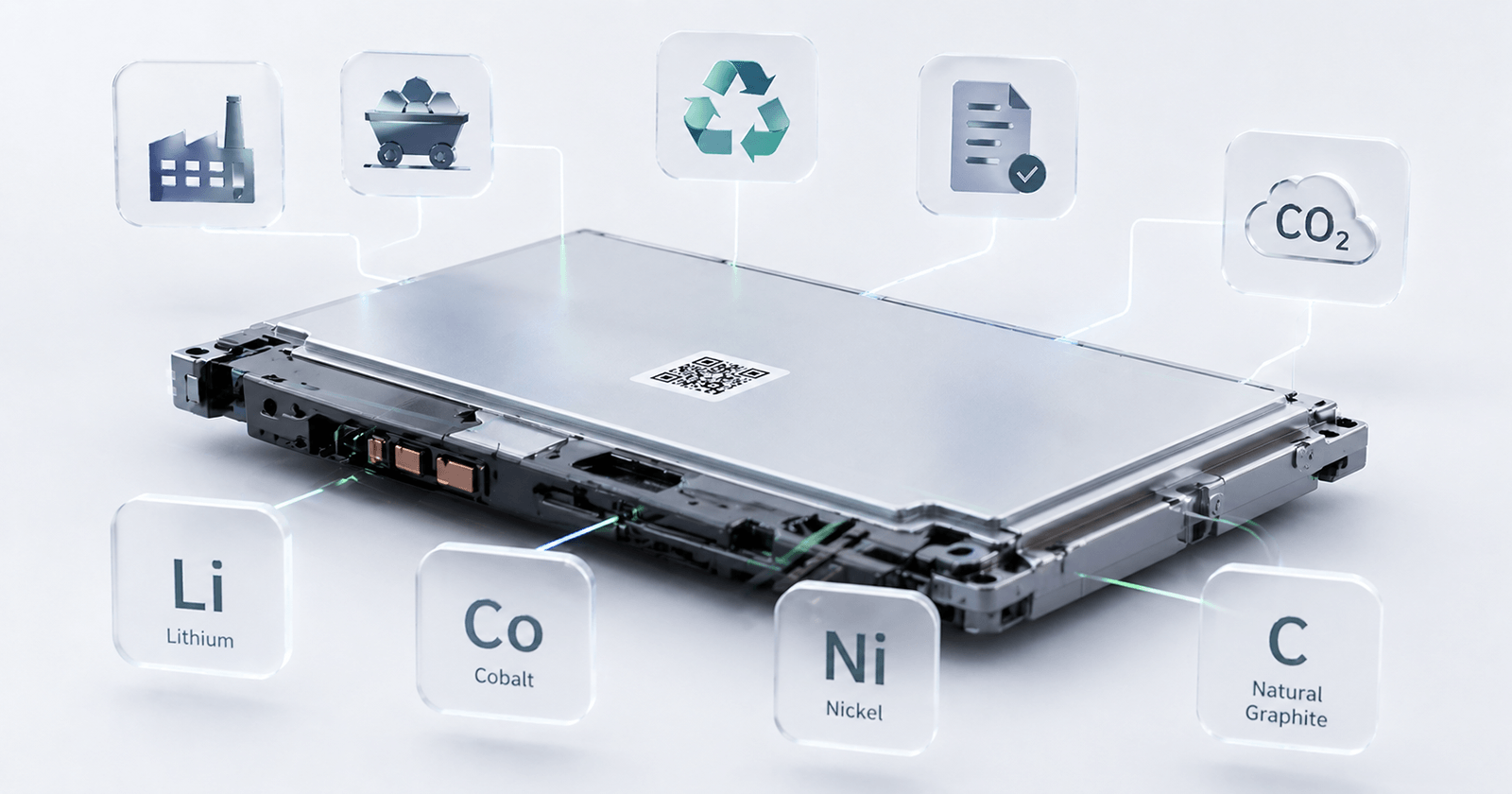 $CO_2$

Li
Lithium

Co
Cobalt

Ni
Nickel

C
Natural Graphite