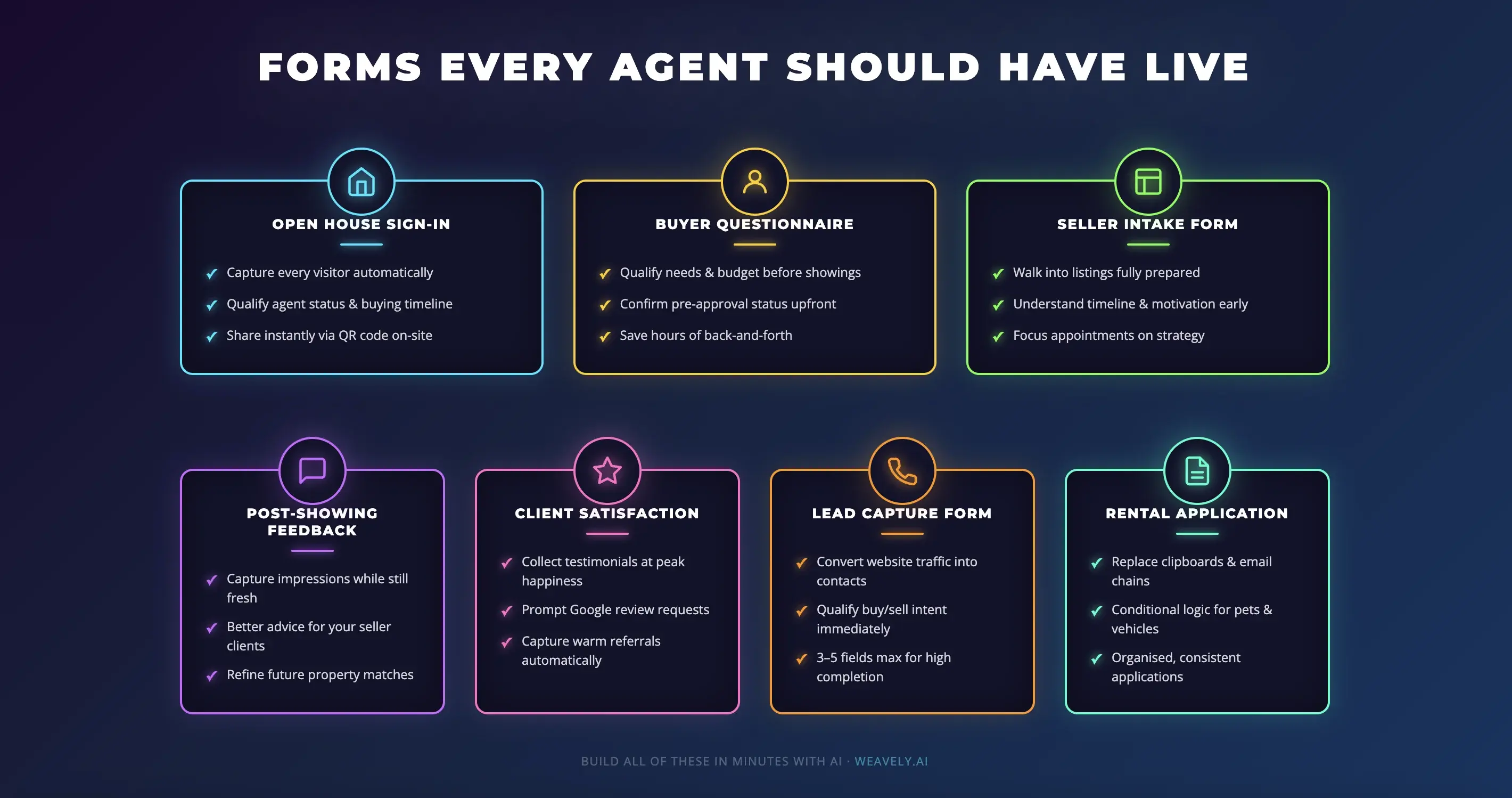 FORMS EVERY AGENT SHOULD HAVE LIVE

OPEN HOUSE SIGN-IN

✓ Capture every visitor automatically
✓ Qualify agent status & buying timeline
✓ Share instantly via QR code on-site

BUYER QUESTIONNAIRE

✓ Qualify needs & budget before showings
✓ Confirm pre-approval status upfront
✓ Save hours of back-and-forth

SELLER INTAKE FORM

✓ Walk into listings fully prepared
✓ Understand timeline & motivation early
✓ Focus appointments on strategy

POST-SHOWING FEEDBACK

✓ Capture impressions while still fresh
✓ Better advice for your seller clients
✓ Refine future property matches

CLIENT SATISFACTION

✓ Collect testimonials at peak happiness
✓ Prompt Google review requests
✓ Capture warm referrals automatically

LEAD CAPTURE FORM

✓ Convert website traffic into contacts
✓ Qualify buy/sell intent immediately
✓ 3–5 fields max for high completion

RENTAL APPLICATION

✓ Replace clipboards & email chains
✓ Conditional logic for pets & vehicles
✓ Organised, consistent applications

BUILD ALL OF THESE IN MINUTES WITH AI · WEAVELY.AI