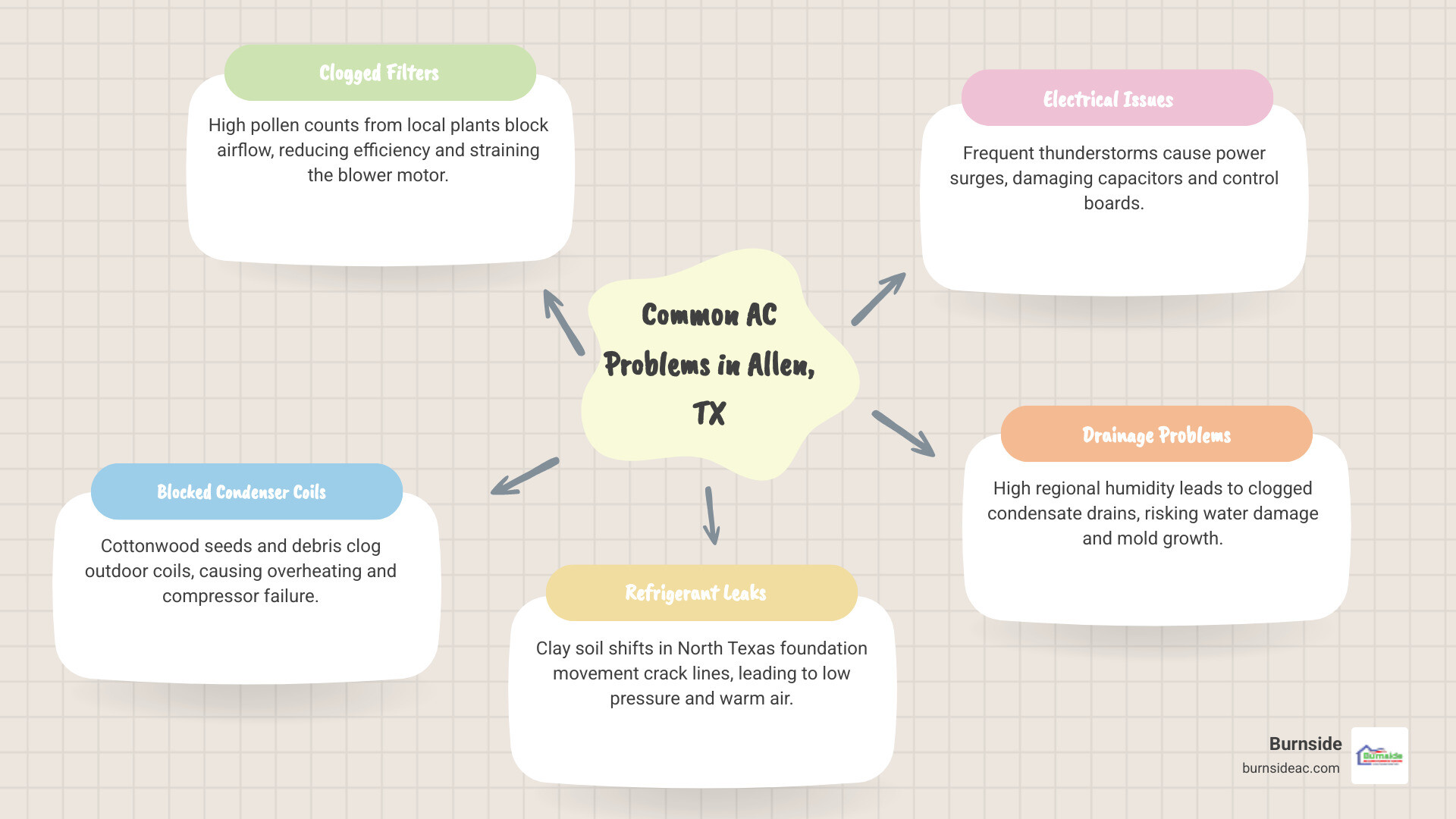 Common AC Problems in Allen, TX

Clogged Filters

High pollen counts from local plants block airflow, reducing efficiency and straining the blower motor.

Electrical Issues

Frequent thunderstorms cause power surges, damaging capacitors and control boards.

Drainage Problems

High regional humidity leads to clogged condensate drains, risking water damage and mold growth.

Refrigerant Leaks

Clay soil shifts in North Texas foundation movement crack lines, leading to low pressure and warm air.

Blocked Condenser Coils

Cottonwood seeds and debris clog outdoor coils, causing overheating and compressor failure.

Burnside
burnsideac.com
Burnside