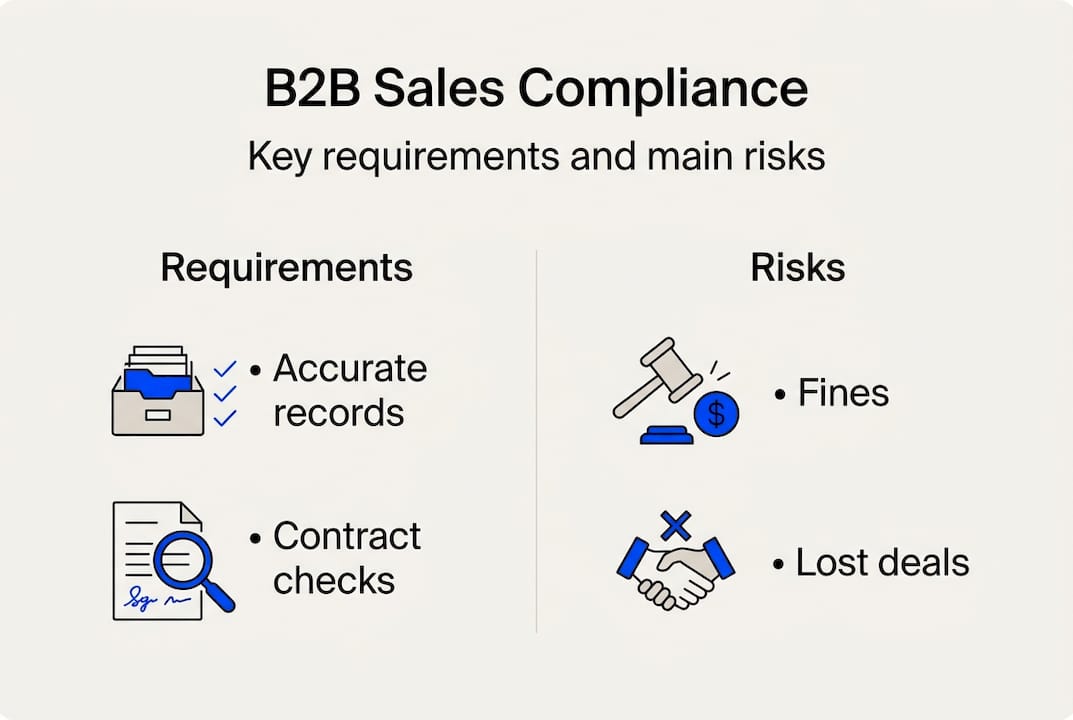 B2B Sales Compliance

Key requirements and main risks

Requirements

• Accurate records

• Contract checks

Risks

$

• Fines

• Lost deals