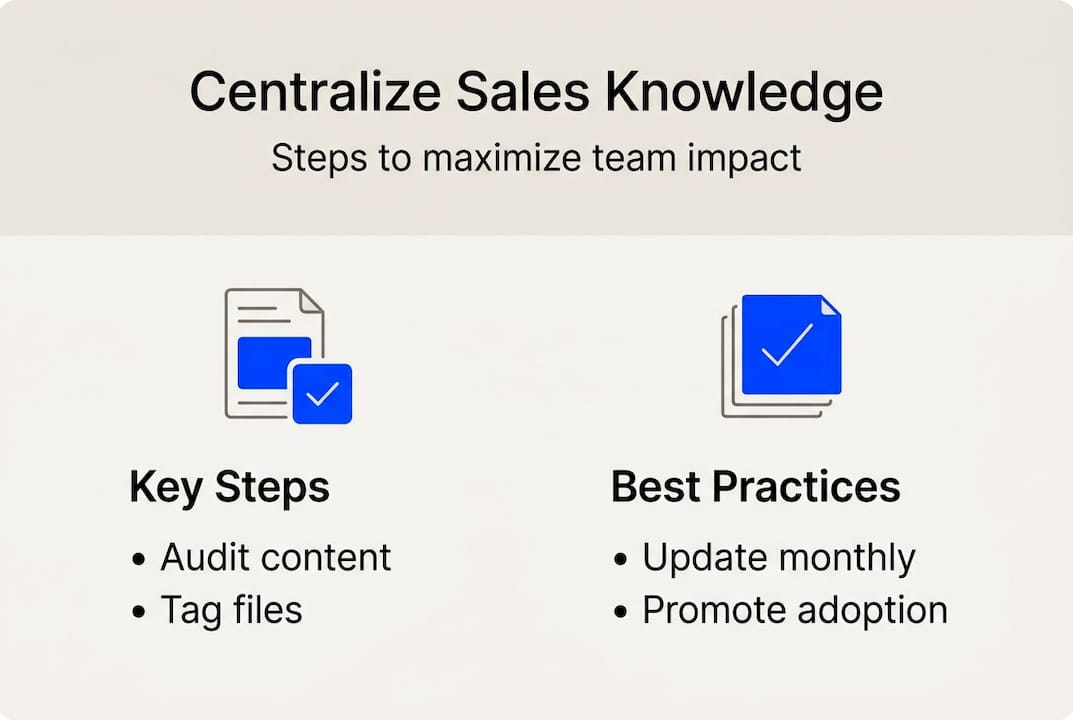 Centralize Sales Knowledge

Steps to maximize team impact

Key Steps

• Audit content
• Tag files

Best Practices

• Update monthly
• Promote adoption