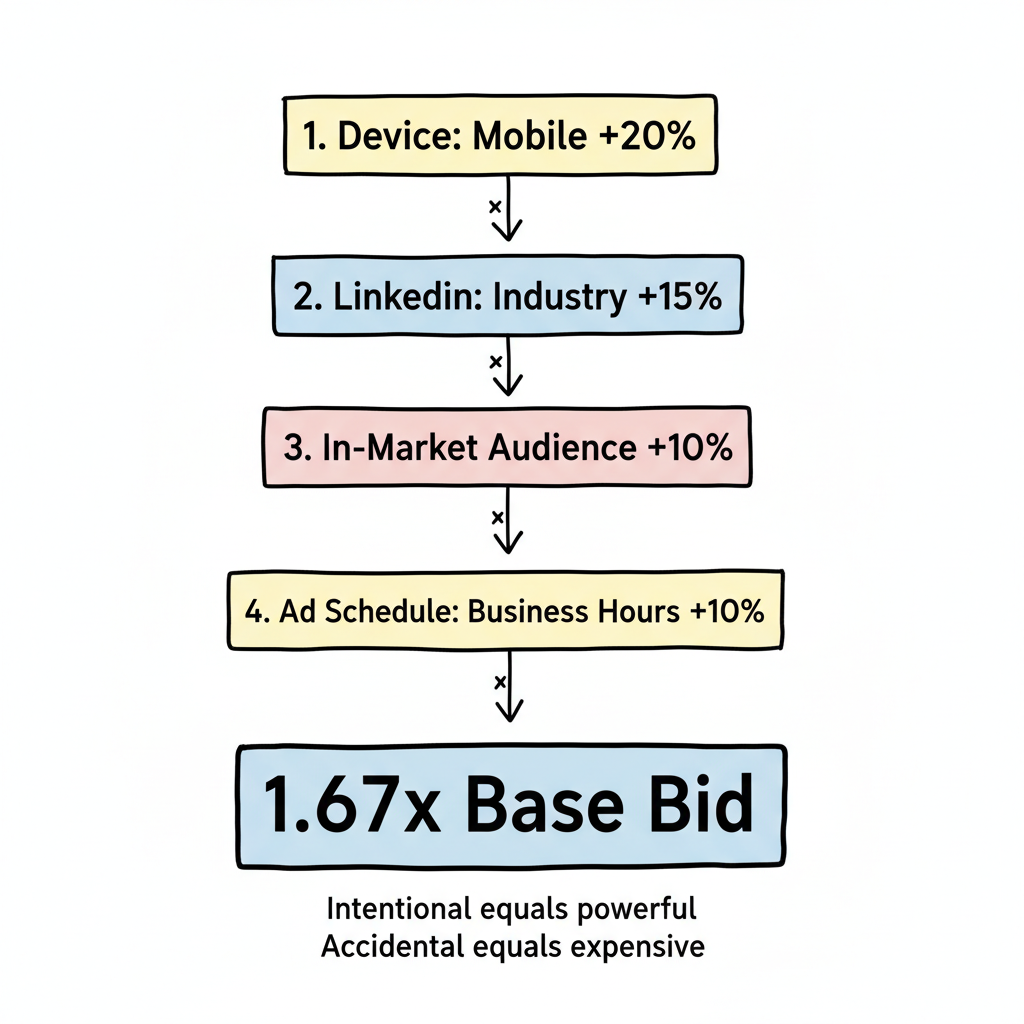 1. Device: Mobile +20%

×

2. Linkedin: Industry +15%

×

3. In-Market Audience +10%

×

4. Ad Schedule: Business Hours +10%

×

1.67x Base Bid

Intentional equals powerful
Accidental equals expensive