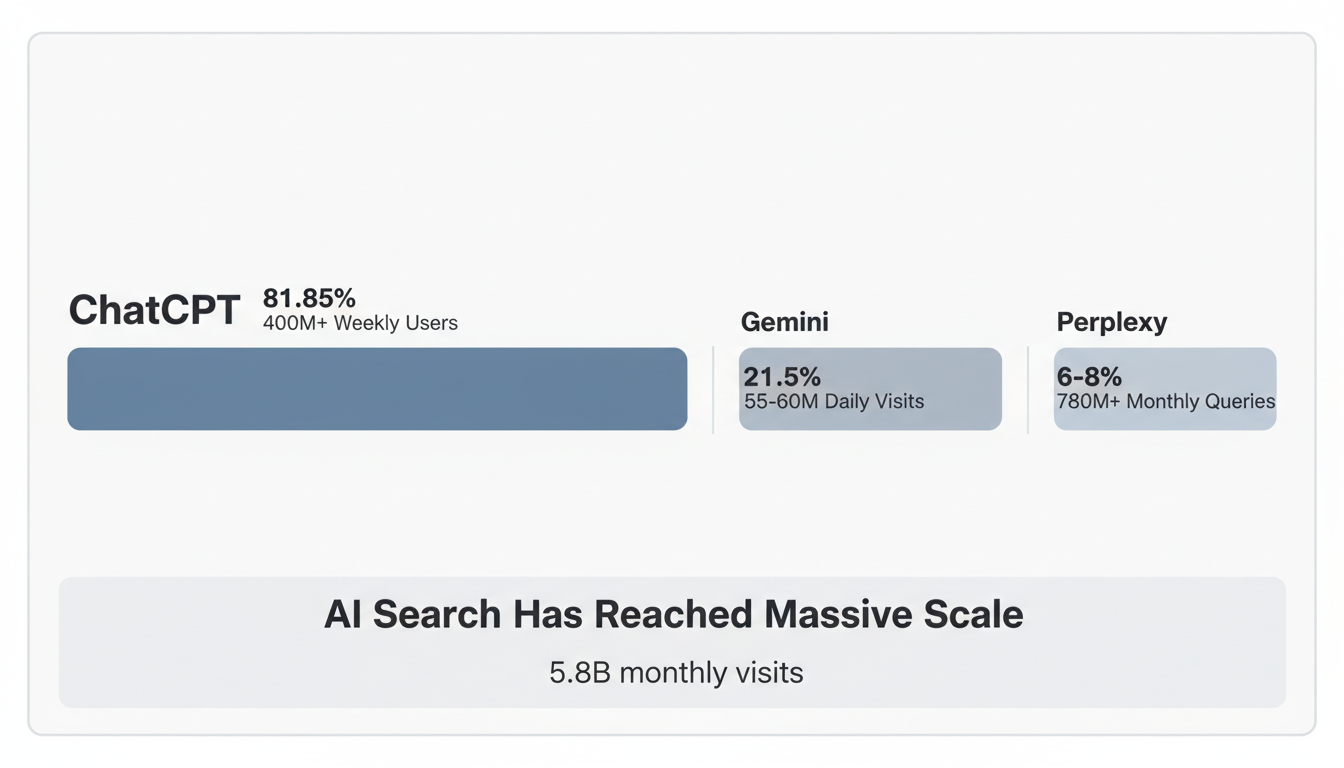 ChatCPT 81.85%
400M+ Weekly Users

Gemini
21.5%
55-60M Daily Visits

Perplexy
6-8%
780M+ Monthly Queries

AI Search Has Reached Massive Scale

5.8B monthly visits