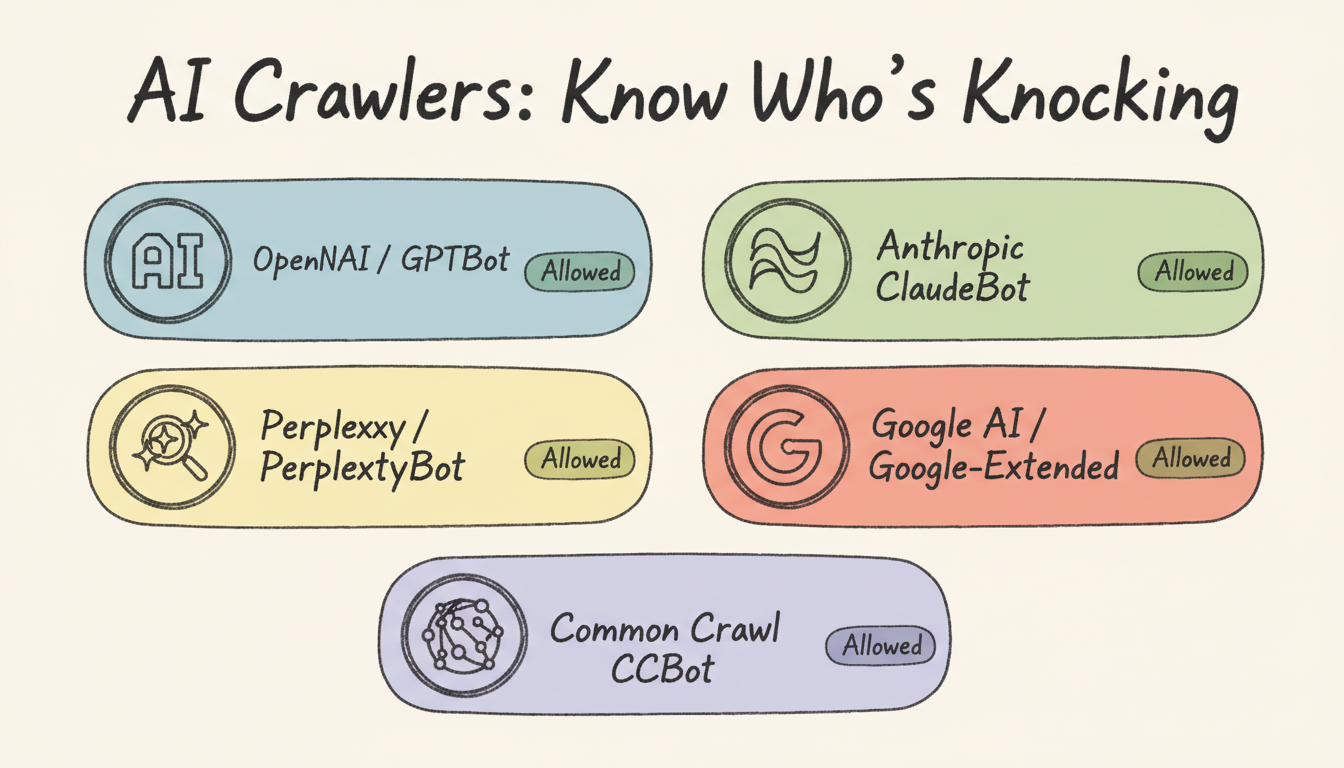 AI Crawlers: Know Who's Knocking

AI

OpenNAI / GPTBot

Allowed

Anthropic ClaudeBot

Allowed

Perplexxy / PerplextyBot

Allowed

Google AI / Google-Extended

Allowed

Common Crawl CCBot

Allowed