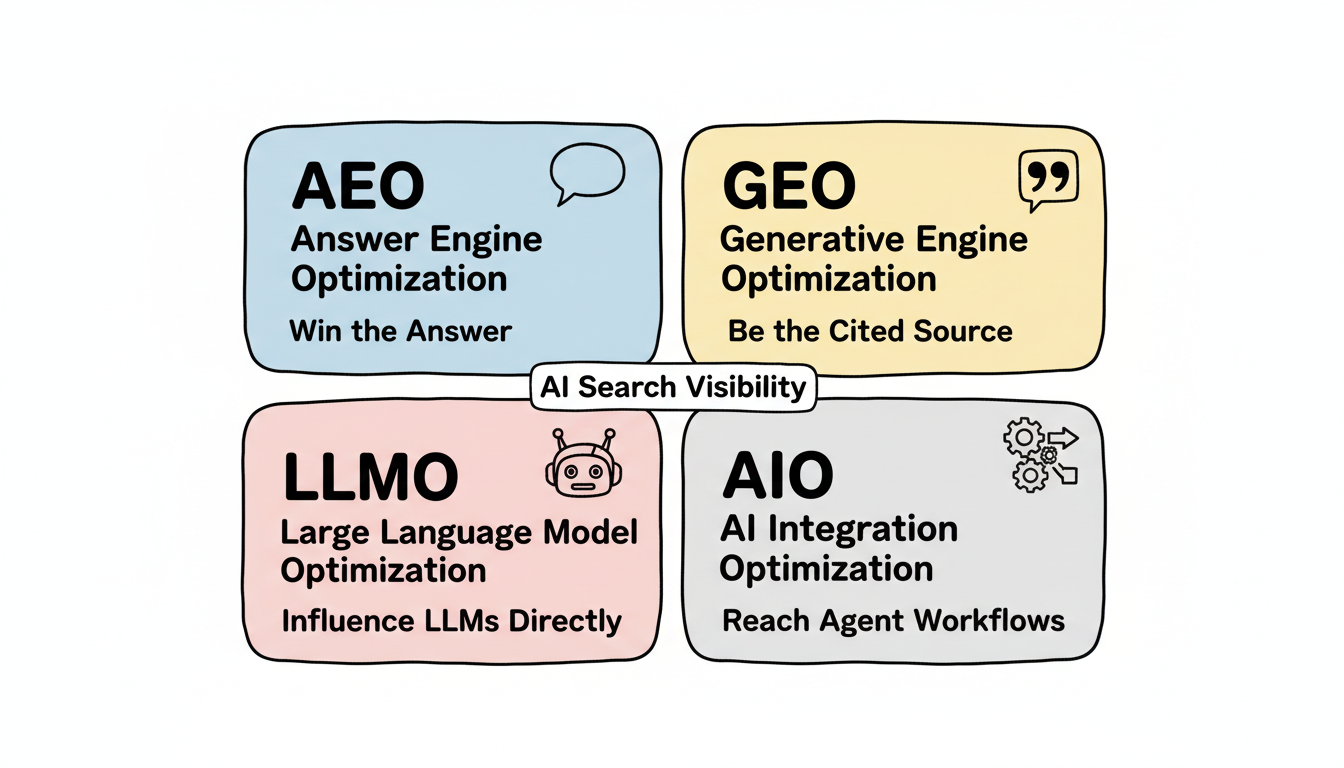 AEO
Answer Engine Optimization
Win the Answer

GEO
Generative Engine Optimization
Be the Cited Source

AI Search Visibility

LLMO
Large Language Model Optimization
Influence LLMs Directly

AIO
AI Integration Optimization
Reach Agent Workflows