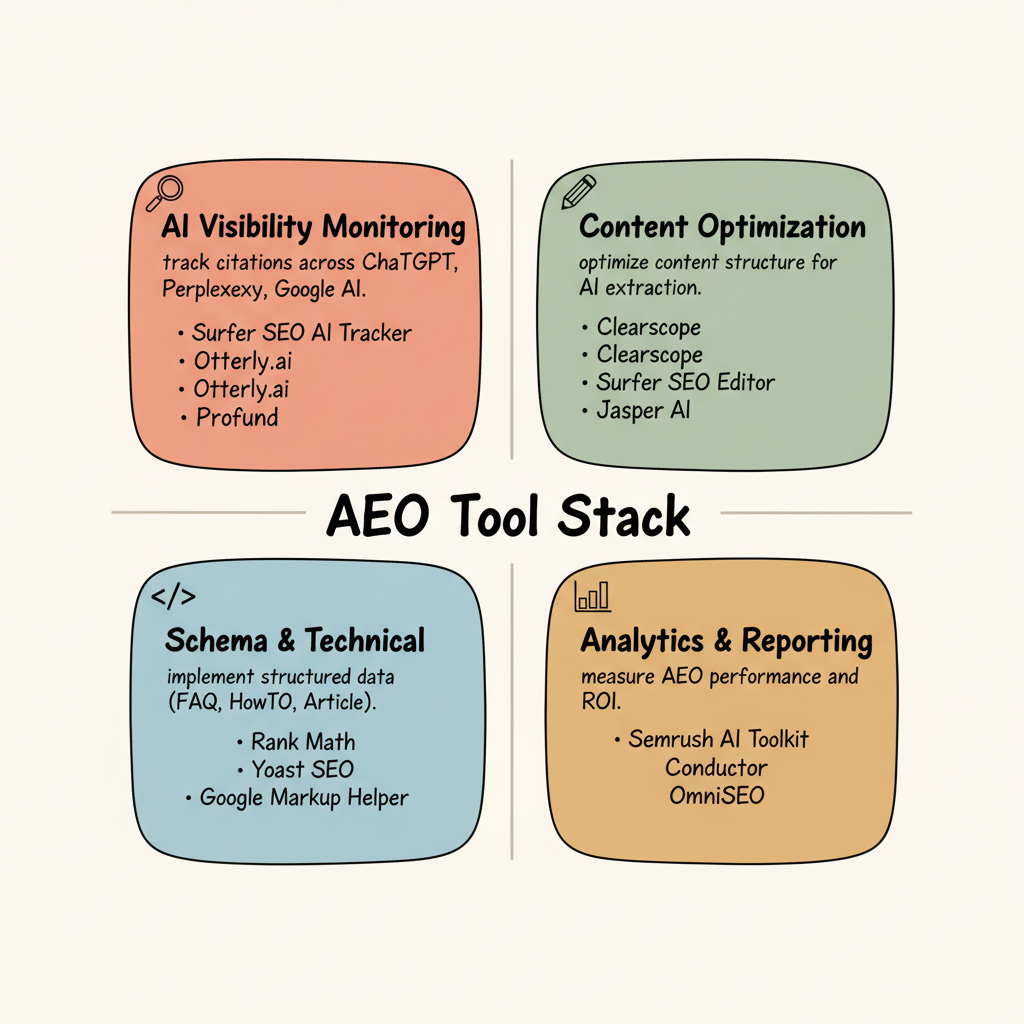 AI Visibility Monitoring

track citations across ChaTGPT, Perplexexy, Google AI.

• Surfer SEO AI Tracker
• Otterly.ai
• Otterly.ai
• Profund

Content Optimization

optimize content structure for AI extraction.

• Clearscope
• Clearscope
• Surfer SEO Editor
• Jasper AI

AEO Tool Stack

</>

Schema & Technical

implement structured data (FAQ, HowTO, Article).

• Rank Math
• Yoast SEO
• Google Markup Helper

Analytics & Reporting

measure AEO performance and ROI.

• Semrush AI Toolkit
Conductor
OmniSEO