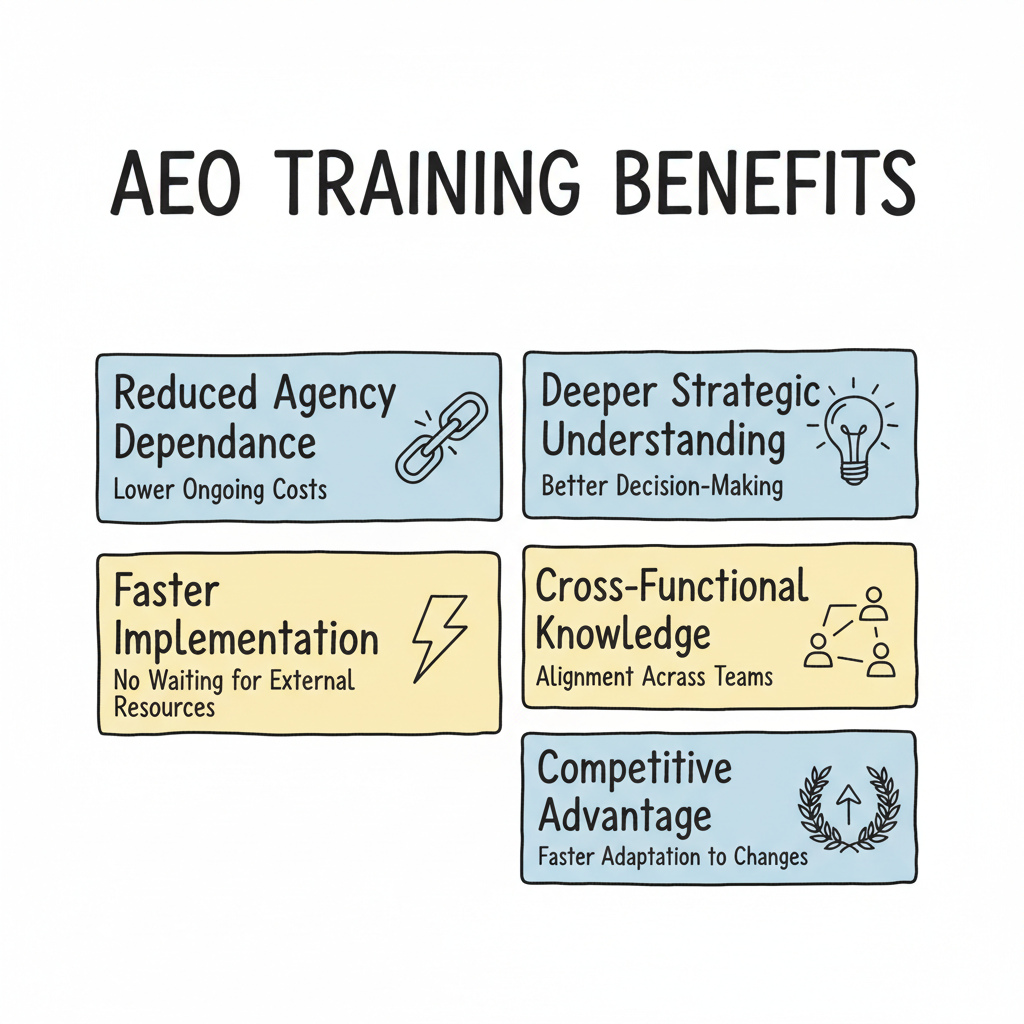 AEO TRAINING BENEFITS

Reduced Agency Dependance
Lower Ongoing Costs

Faster Implementation
No Waiting for External Resources

Deeper Strategic Understanding
Better Decision-Making

Cross-Functional Knowledge
Alignment Acrass Teams

Competitive Advantage
Faster Adaptation to Changes