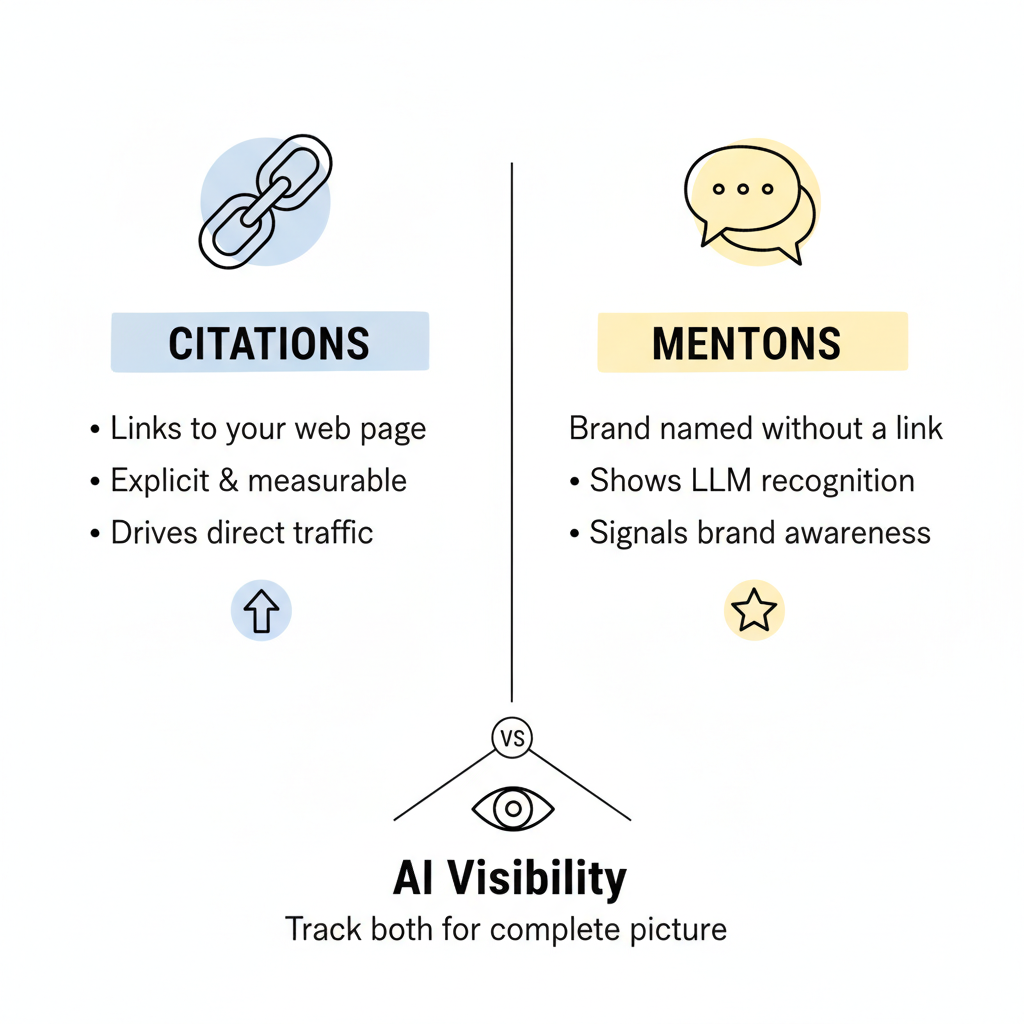 CITATIONS

• Links to your web page
• Explicit & measurable
• Drives direct traffic

MENTONS

Brand named without a link
• Shows LLM recognition
• Signals brand awareness

VS

AI Visibility
Track both for complete picture