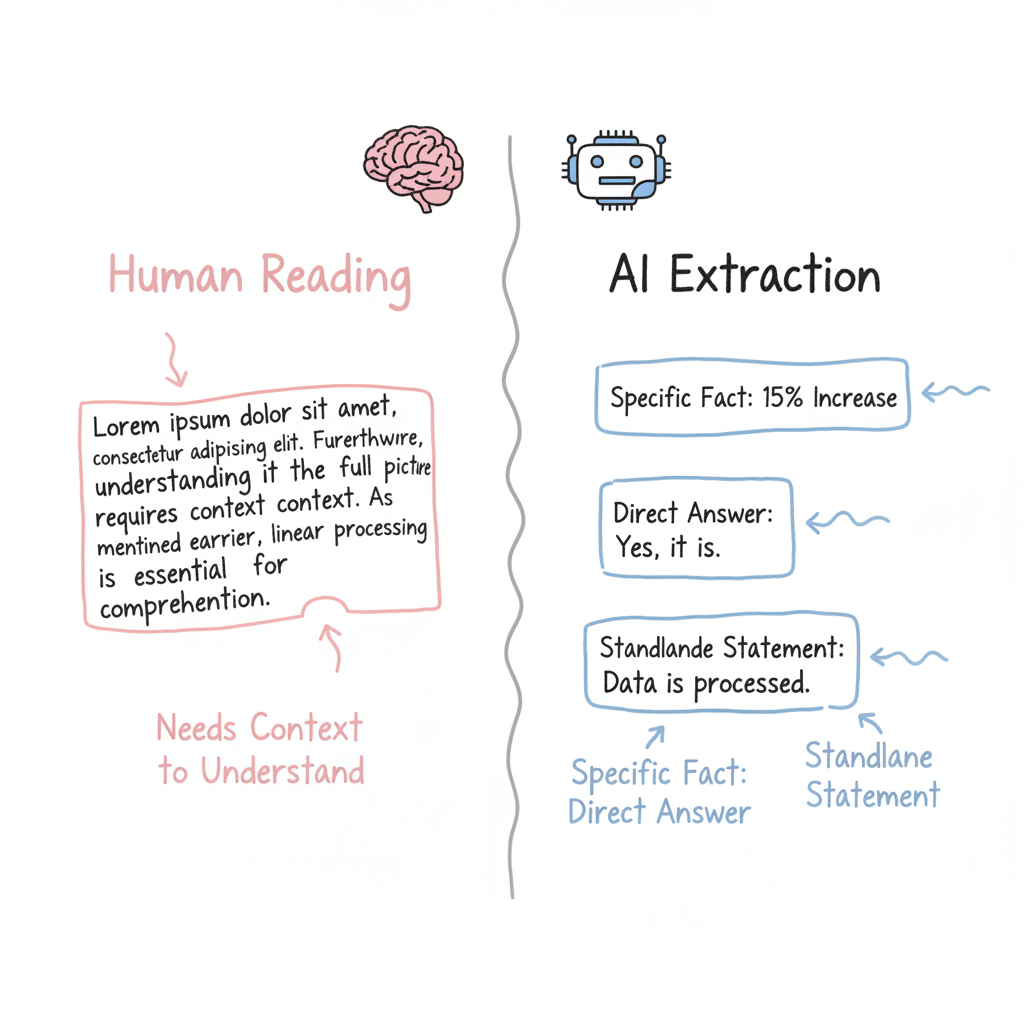 Human Reading

Lorem ipsum dolor sit amet, consectetur adipising elit. Furerthwire, understanding it the full pictire requires context context. As mentined earrier, linear processing is essential for comprehention.

Needs Context to Understand

AI Extraction

Specific Fact: 15% Increase

Direct Answer: Yes, it is.

Standlande Statement: Data is processed.

Specific Fact: Direct Answer

Standlane Statement