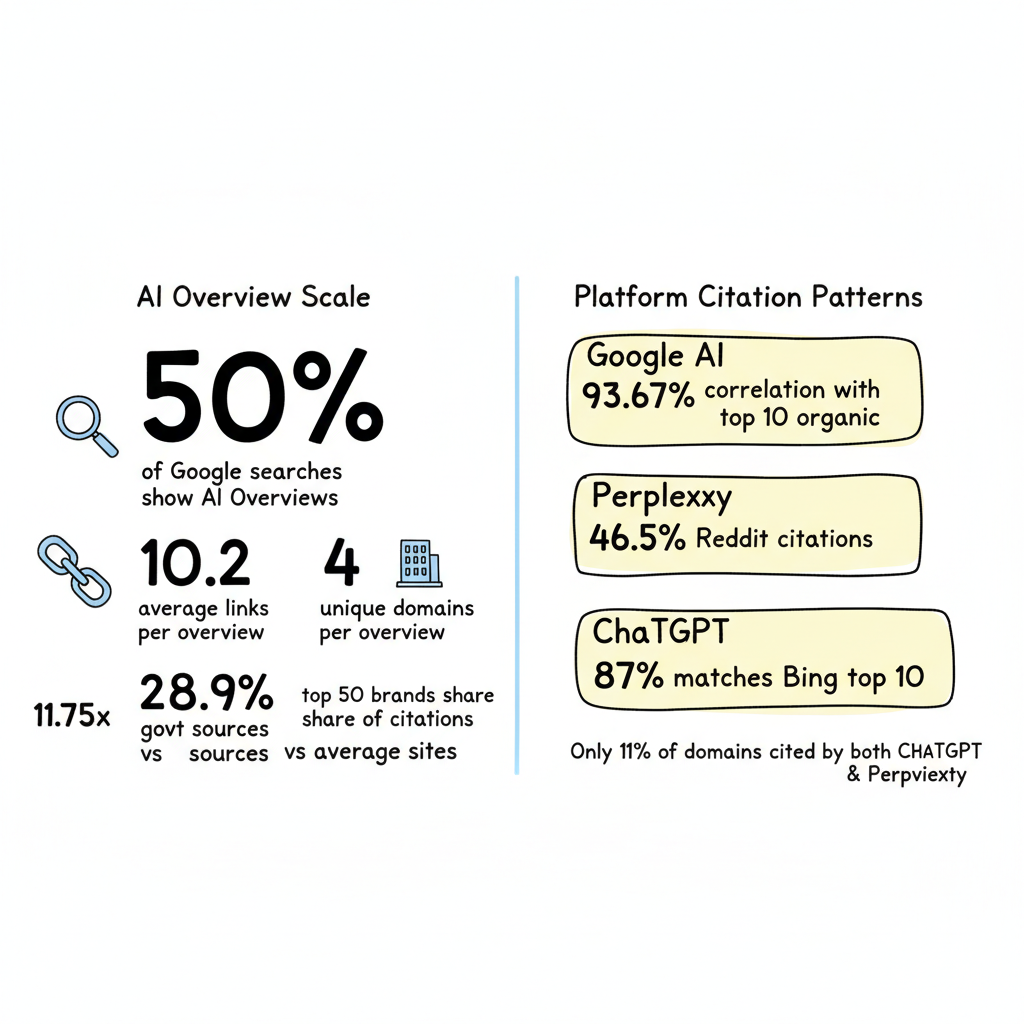 AI Overview Scale

50%
of Google searches show AI Overviews

10.2
average links per overview

4
unique domains per overview

11.75x

28.9%
govt sources vs sources

top 50 brands share share of citations

vs average sites

Platform Citation Patterns

Google AI
93.67% correlation with top 10 organic

Perplexxy
46.5% Reddit citations

ChaTGPT
87% matches Bing top 10

Only 11% of domains cited by both CHATGPT & Perpviexty