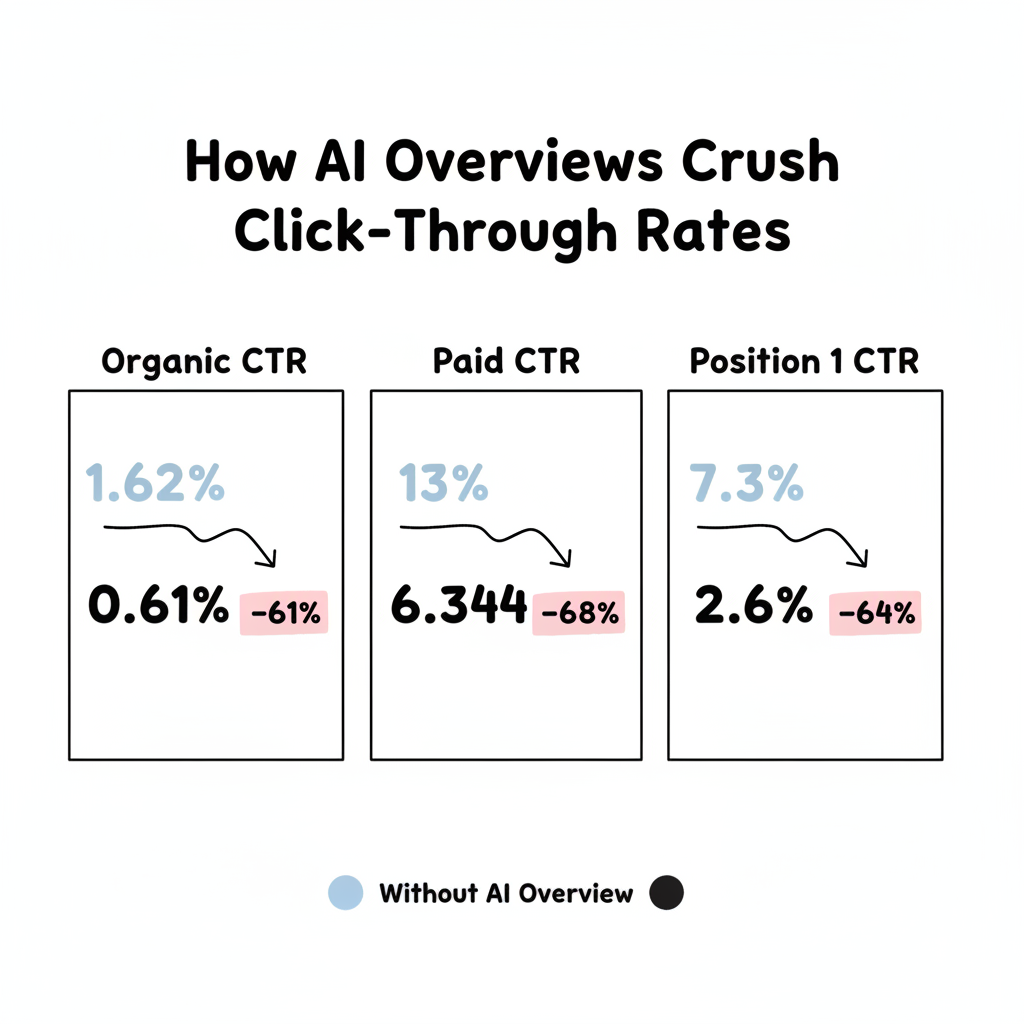 How AI Overviews Crush Click-Through Rates

Organic CTR

1.62%

0.61% -61%

Paid CTR

13%

6.344 -68%

Position 1 CTR

7.3%

2.6% -64%

Without AI Overview