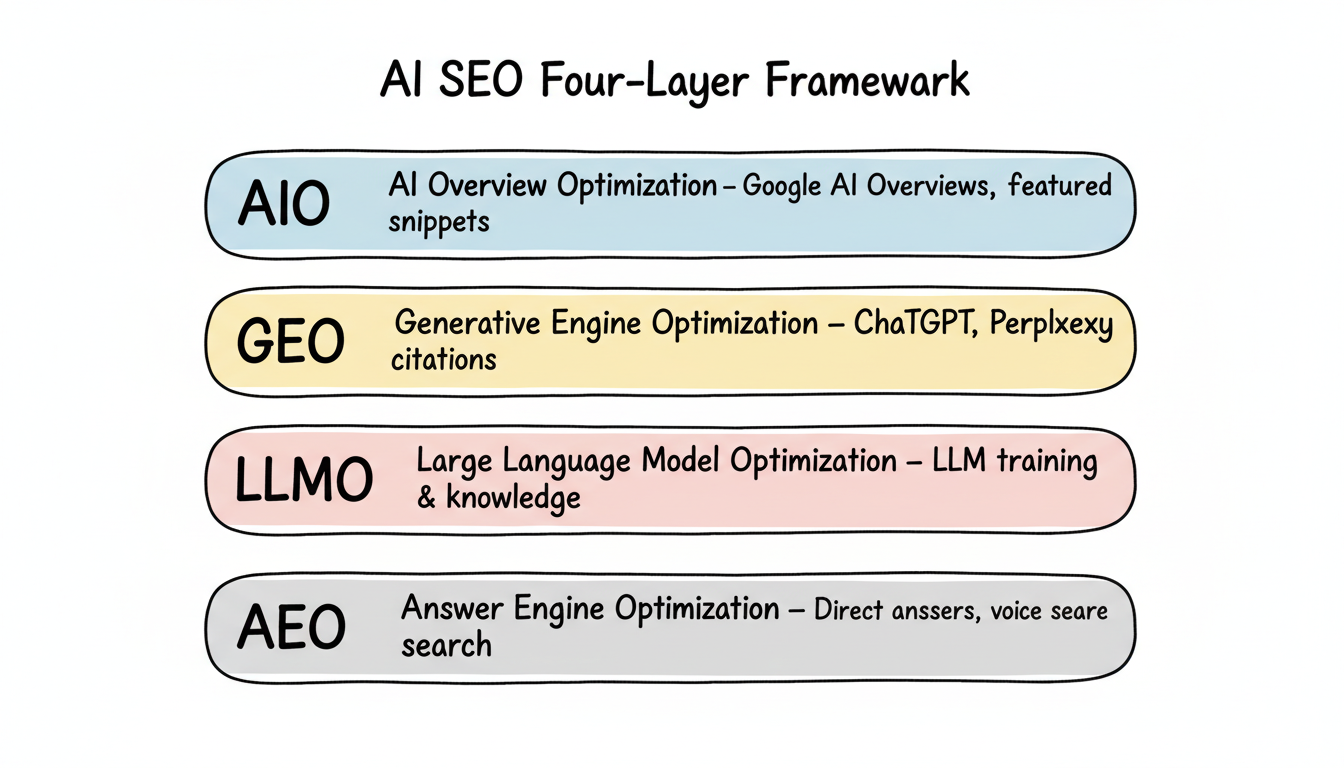 AI SEO Four-Layer Framewark

AIO AI Overview Optimization – Google AI Overviews, featured snippets

GEO Generative Engine Optimization – ChaTGPT, Perplxexy citations

LLMO Large Language Model Optimization – LLM training & knowledge

AEO Answer Engine Optimization – Direct anssers, voice seare search