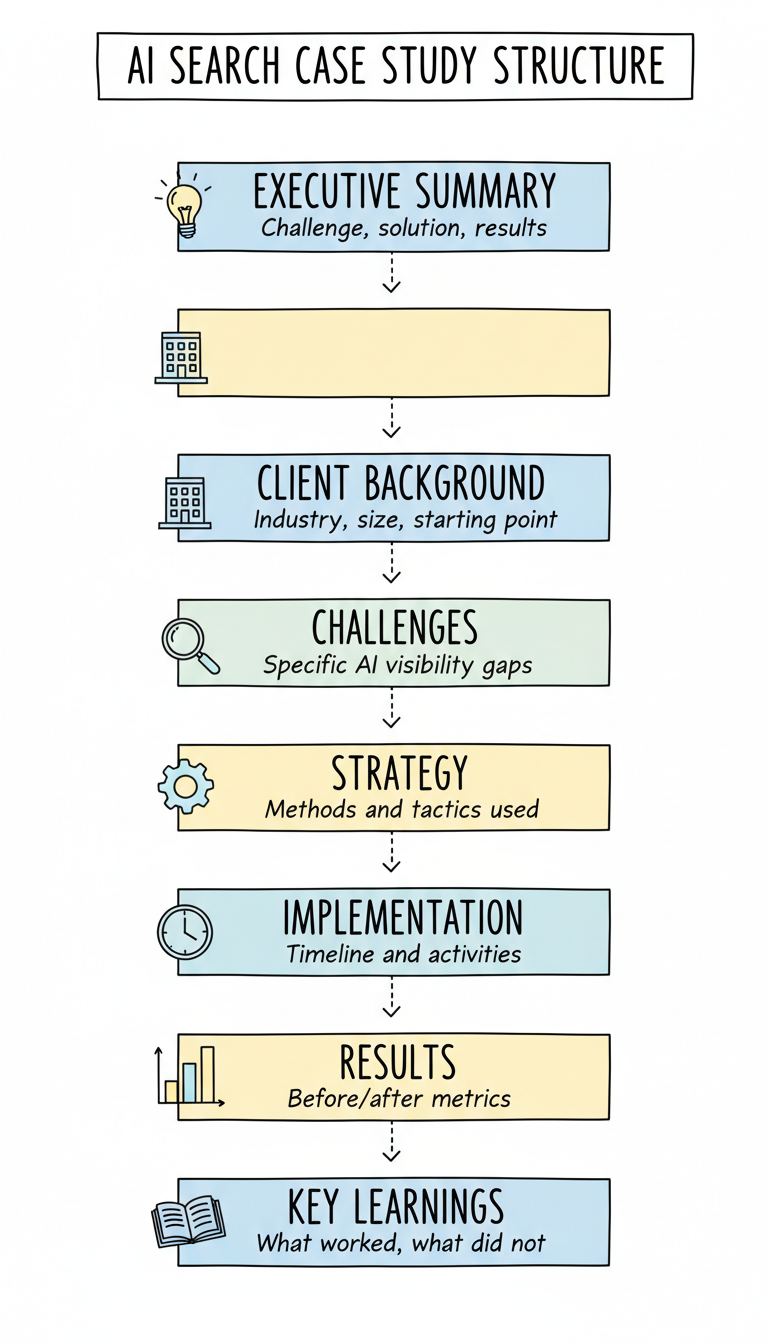 AI SEARCH CASE STUDY STRUCTURE

EXECUTIVE SUMMARY
Challenge, solution, results

CLIENT BACKGROUND
Industry, size, starting point

CHALLENGES
Specific AI visibility gaps

STRATEGY
Methods and tactics used

IMPLEMENTATION
Timeline and activities

RESULTS
Before/after metrics

KEY LEARNINGS
What worked, what did not