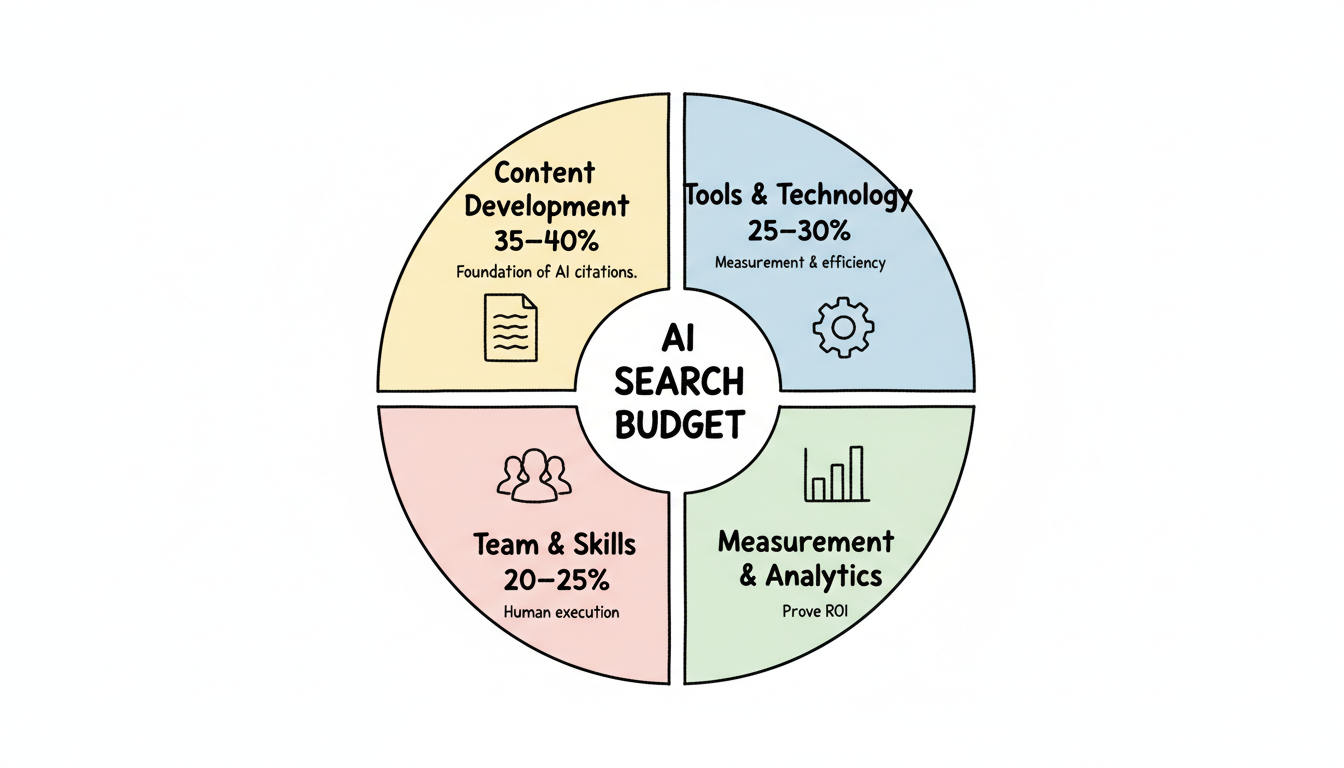 Content Development
35–40%
Foundation of AI citations.

Tools & Technology
25–30%
Measurement & efficiency

AI SEARCH BUDGET

Team & Skills
20–25%
Human execution

Measurement & Analytics
Prove ROI