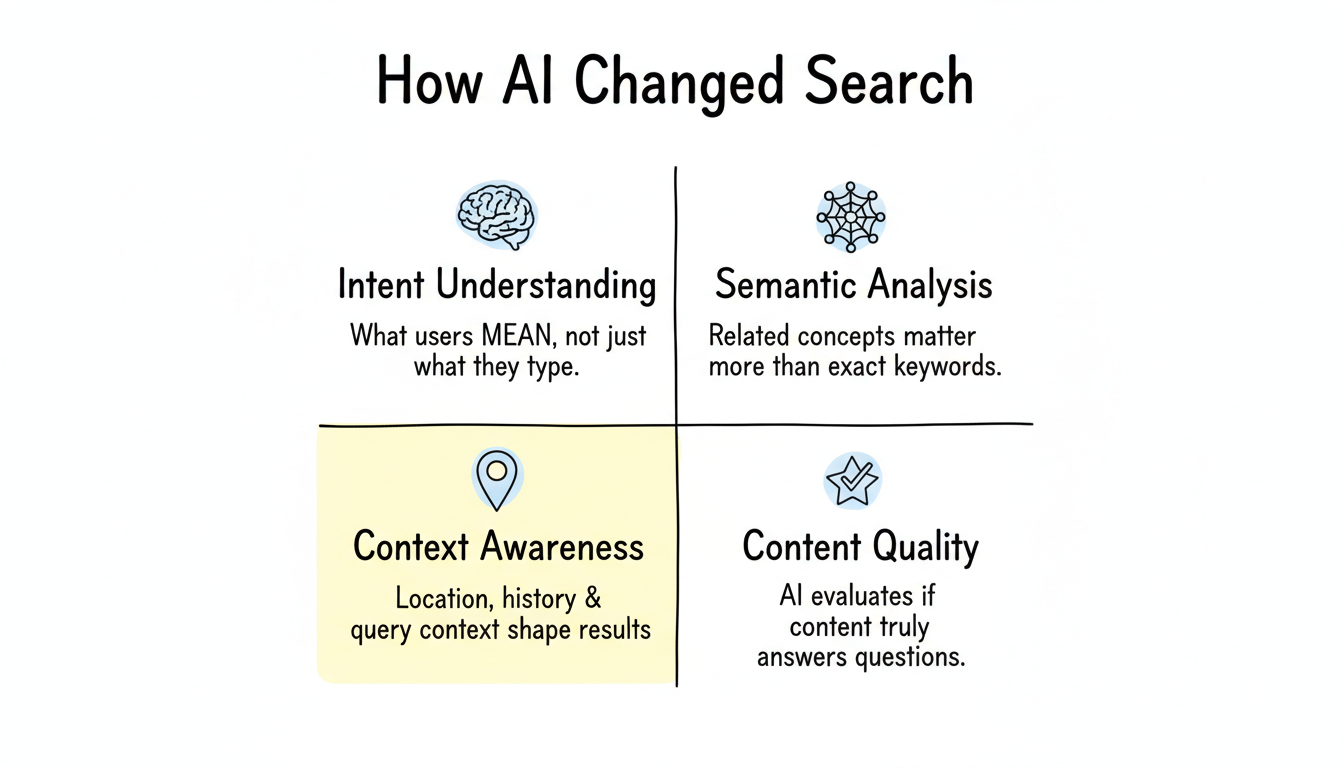 How AI Changed Search

Intent Understanding

What users MEAN, not just what they type.

Semantic Analysis

Related concepts matter more than exact keywords.

Context Awareness

Location, history & query context shape results

Content Quality

AI evaluates if content truly answers questions.