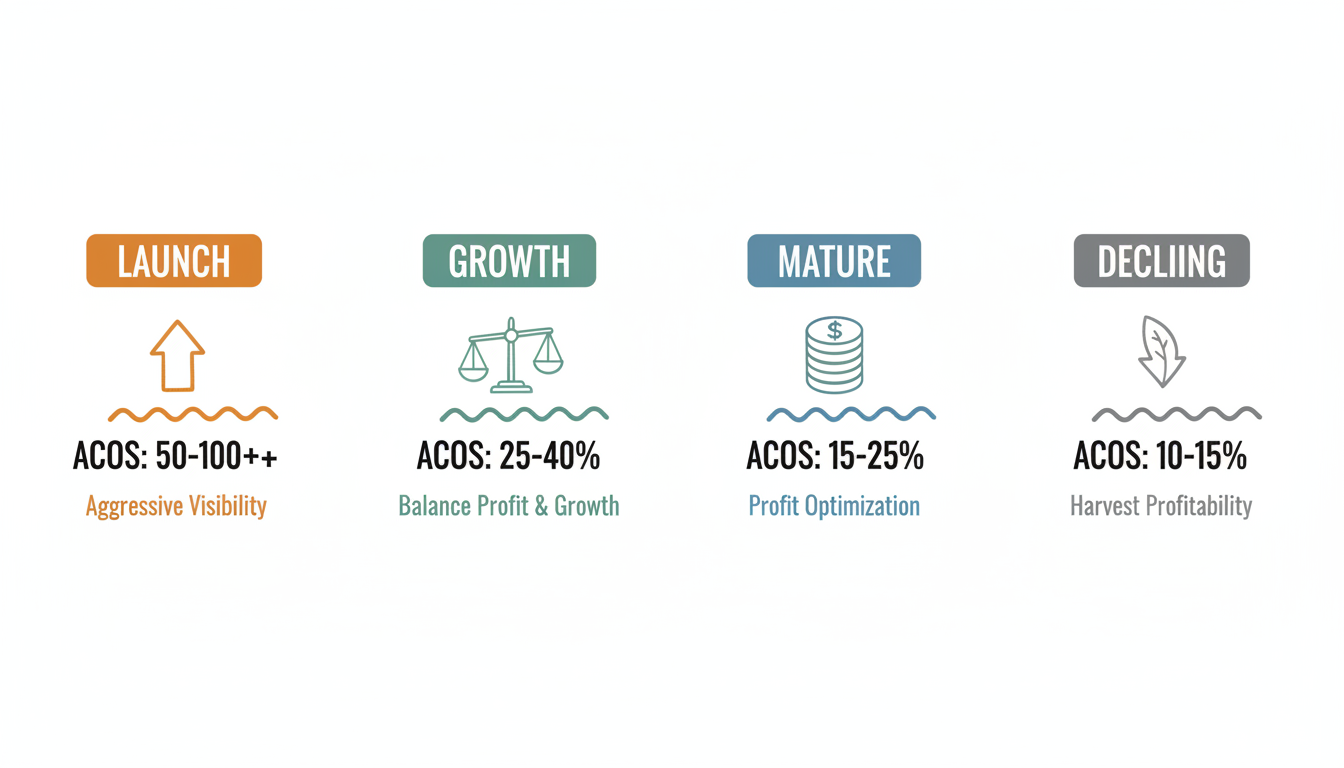 LAUNCH

ACOS: 50-100++

Aggressive Visibility

GROWTH

ACOS: 25-40%

Balance Profit & Growth

MATURE

$

ACOS: 15-25%

Profit Optimization

DECLIING

ACOS: 10-15%

Harvest Profitability