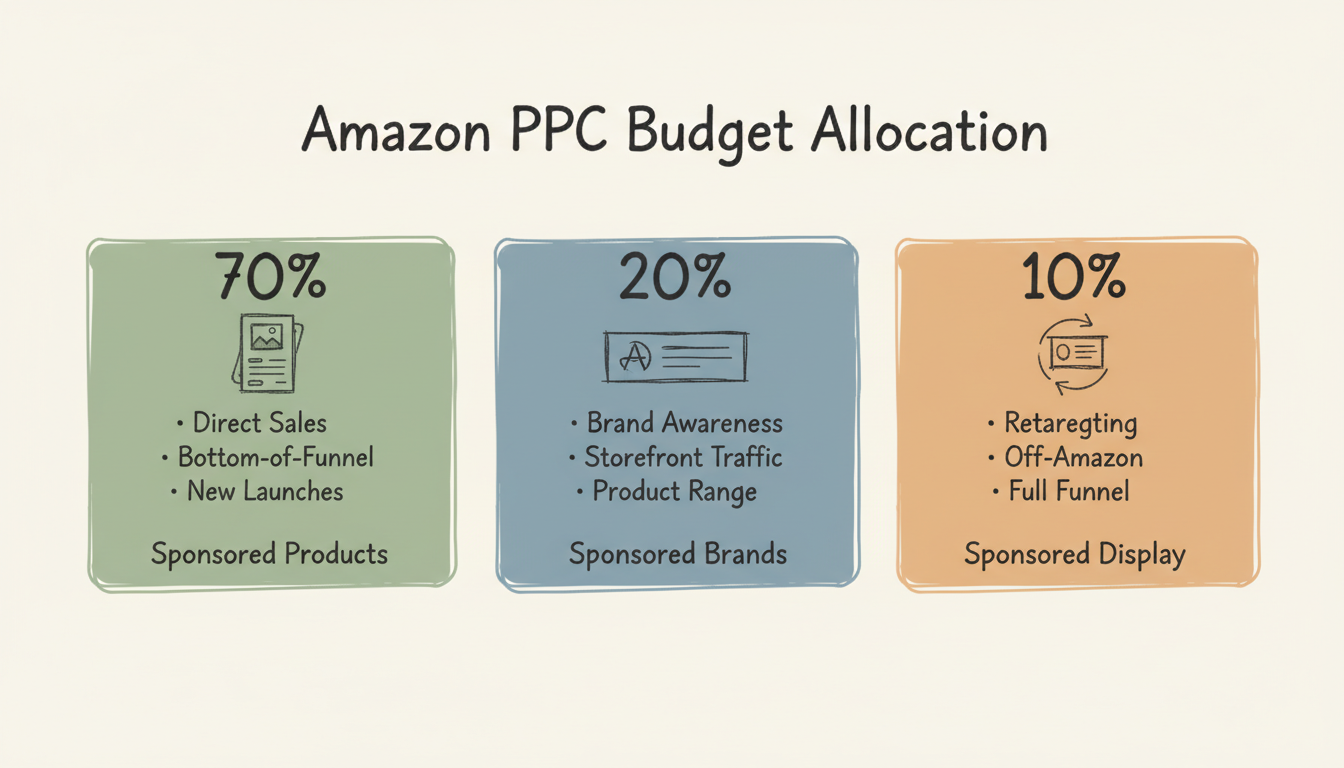 Amazon PPC Budget Allocation

70%

• Direct Sales
• Bottom-of-Funnel
• New Launches

Sponsored Products

20%

A

• Brand Awareness
• Storefront Traffic
• Product Range

Sponsored Brands

10%

• Retaregting
• Off-Amazon
• Full Funnel

Sponsored Display