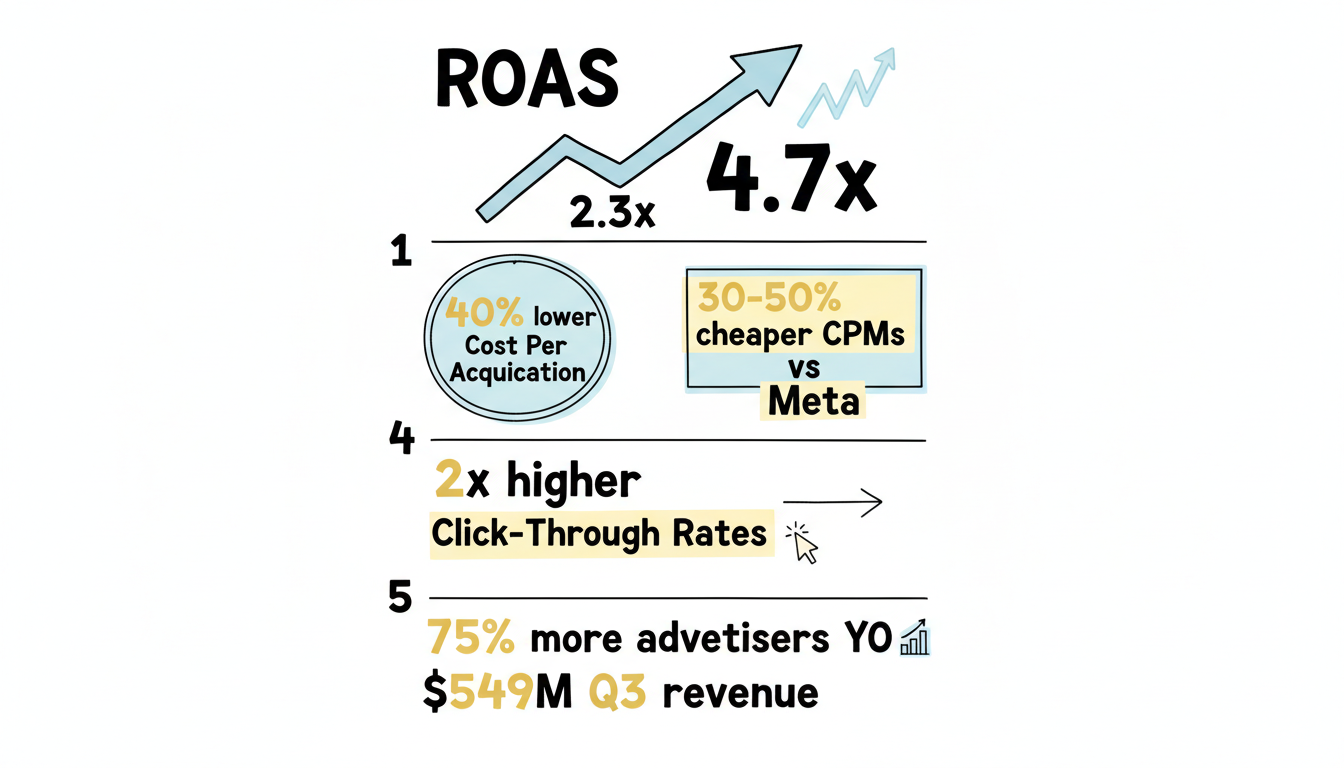 ROAS

2.3x

4.7x

1

40% lower Cost Per Acquication

30-50% cheaper CPMs vs Meta

4

2x higher Click-Through Rates

5

75% more advetisers YO

$549M Q3 revenue