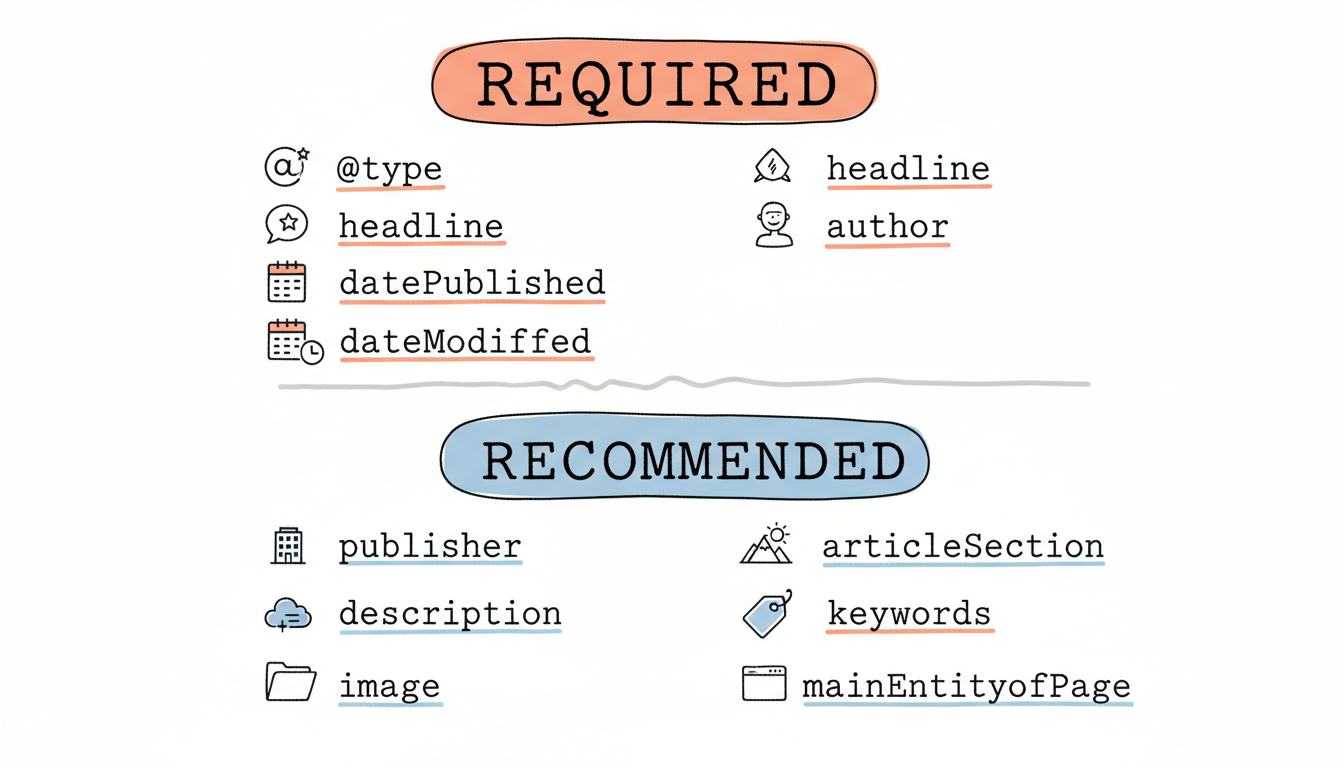 REQUIRED

@type
headline
datePublished
dateModiffed

headline
author

RECOMMENDED

publisher
description
image

articleSection
keywords
mainEntityofPage