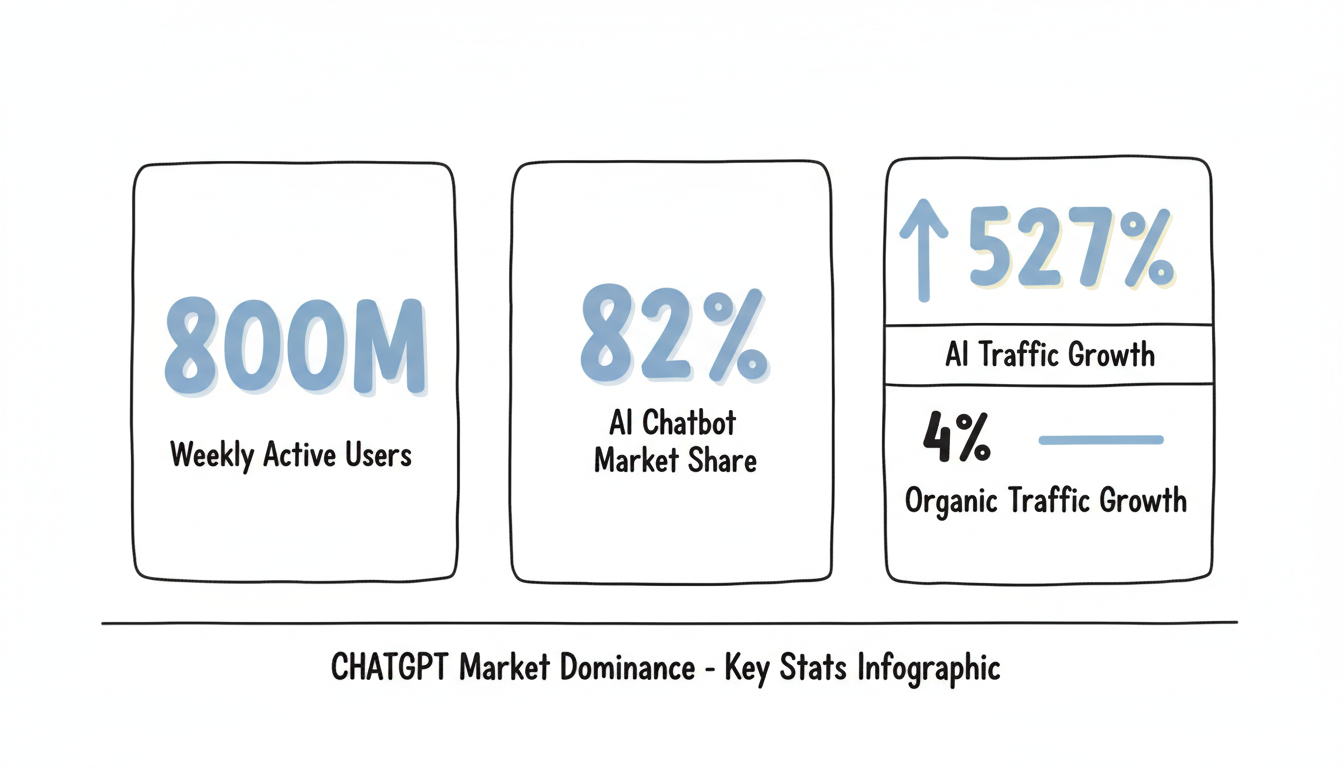 800M
Weekly Active Users

82%
AI Chatbot Market Share

↑ 527%
AI Traffic Growth

4%
Organic Traffic Growth

CHATGPT Market Dominance - Key Stats Infographic