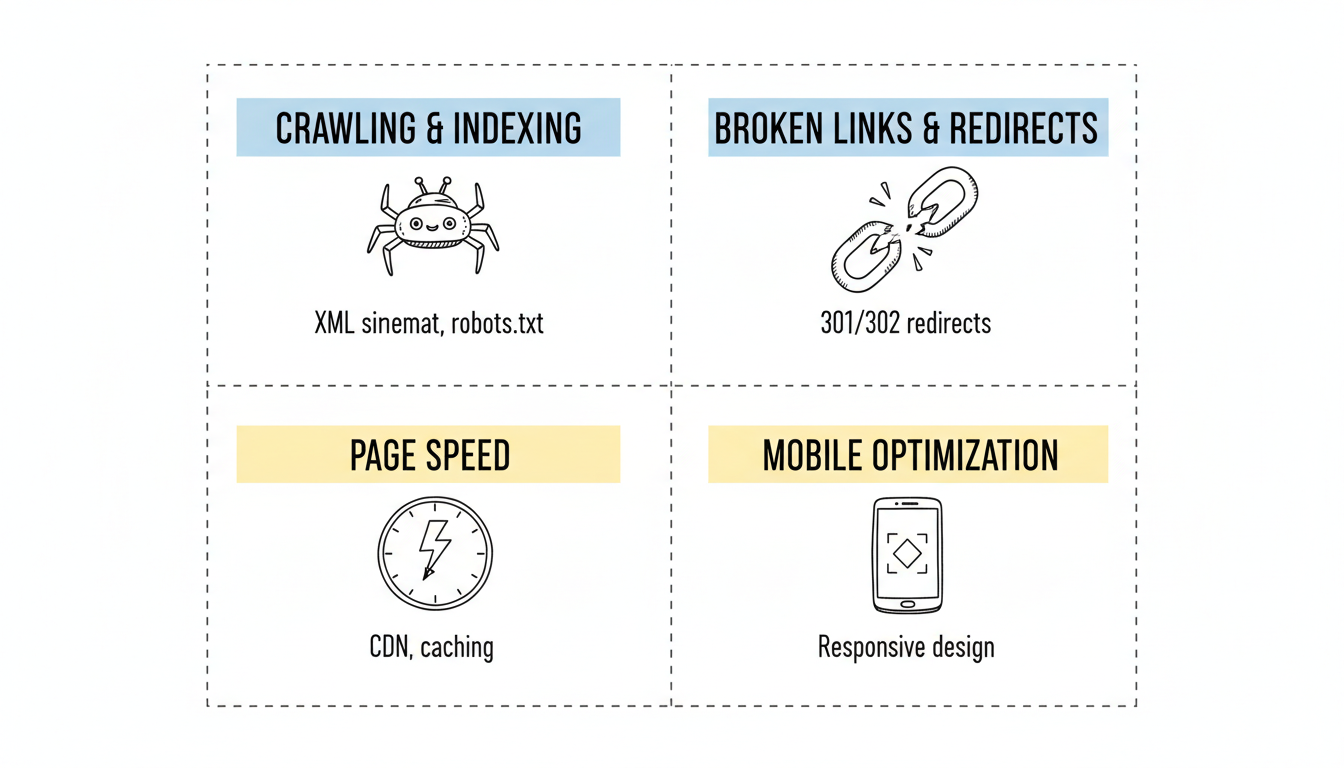 CRAWLING & INDEXING

XML sinemat, robots.txt

BROKEN LINKS & REDIRECTS

301/302 redirects

PAGE SPEED

CDN, caching

MOBILE OPTIMIZATION

Responsive design