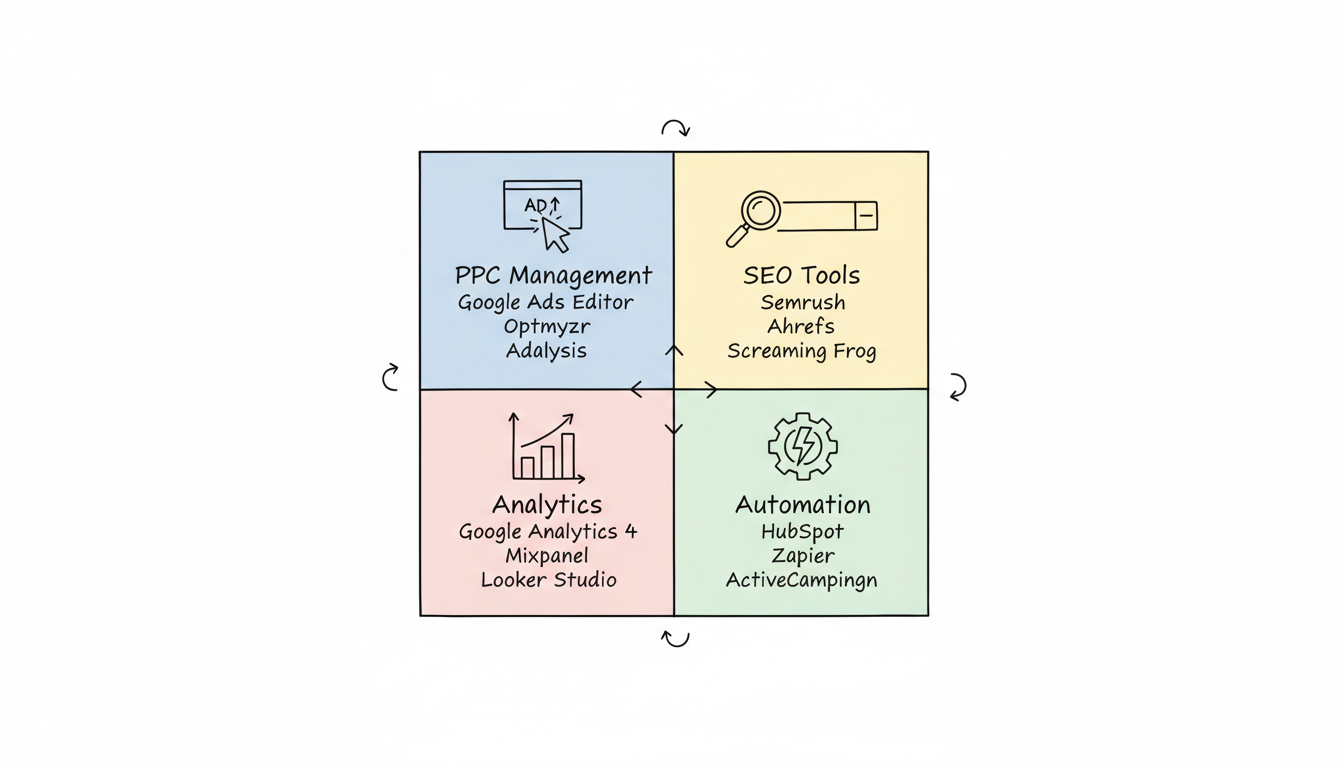 AD

PPC Management
Google Ads Editor
Optmyzr
Adalysis

SEO Tools
Semrush
Ahrefs
Screaming Frog

Analytics
Google Analytics 4
Mixpanel
Looker Studio

Automation
HubSpot
Zapier
ActiveCampingn