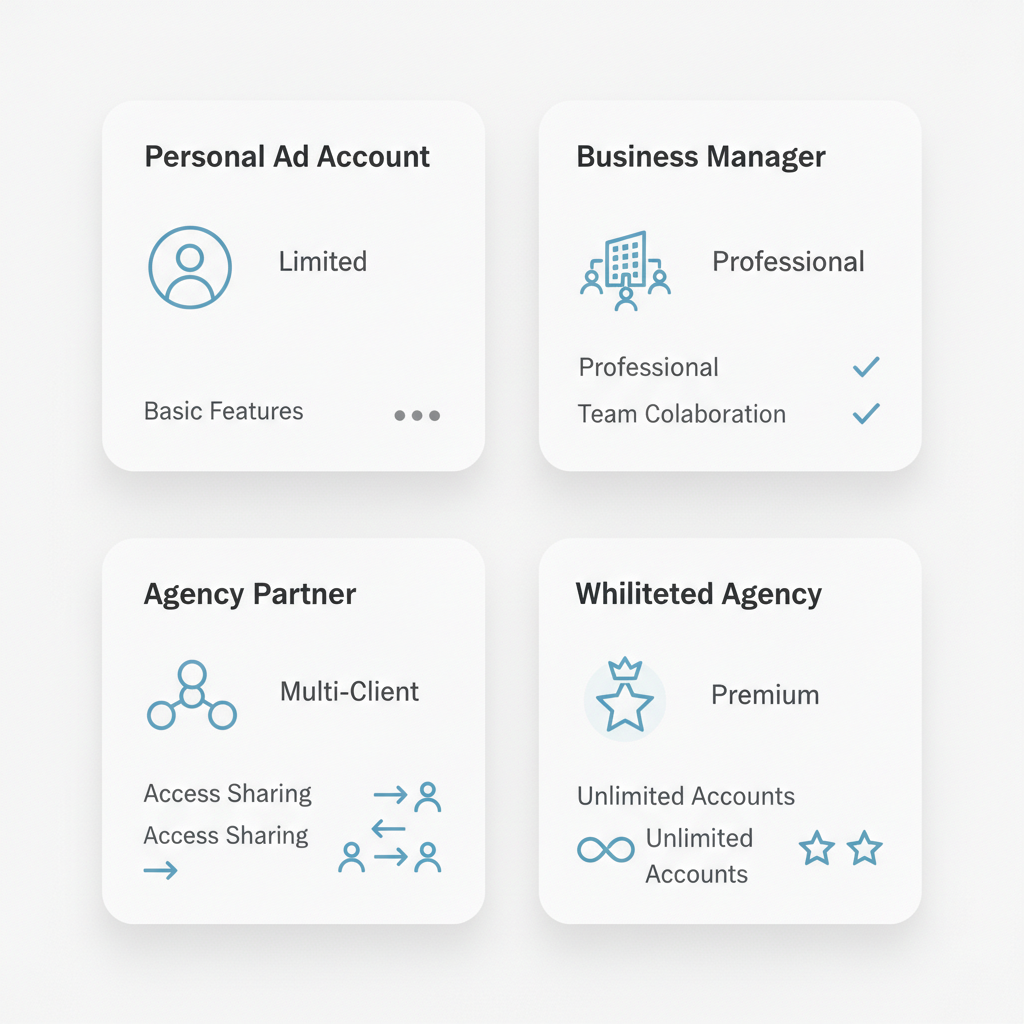 Personal Ad Account

Limited

Basic Features

Business Manager

Professional

Professional

Team Colaboration

Agency Partner

Multi-Client

Access Sharing

Access Sharing

Whiliteted Agency

Premium

Unlimited Accounts

Unlimited Accounts