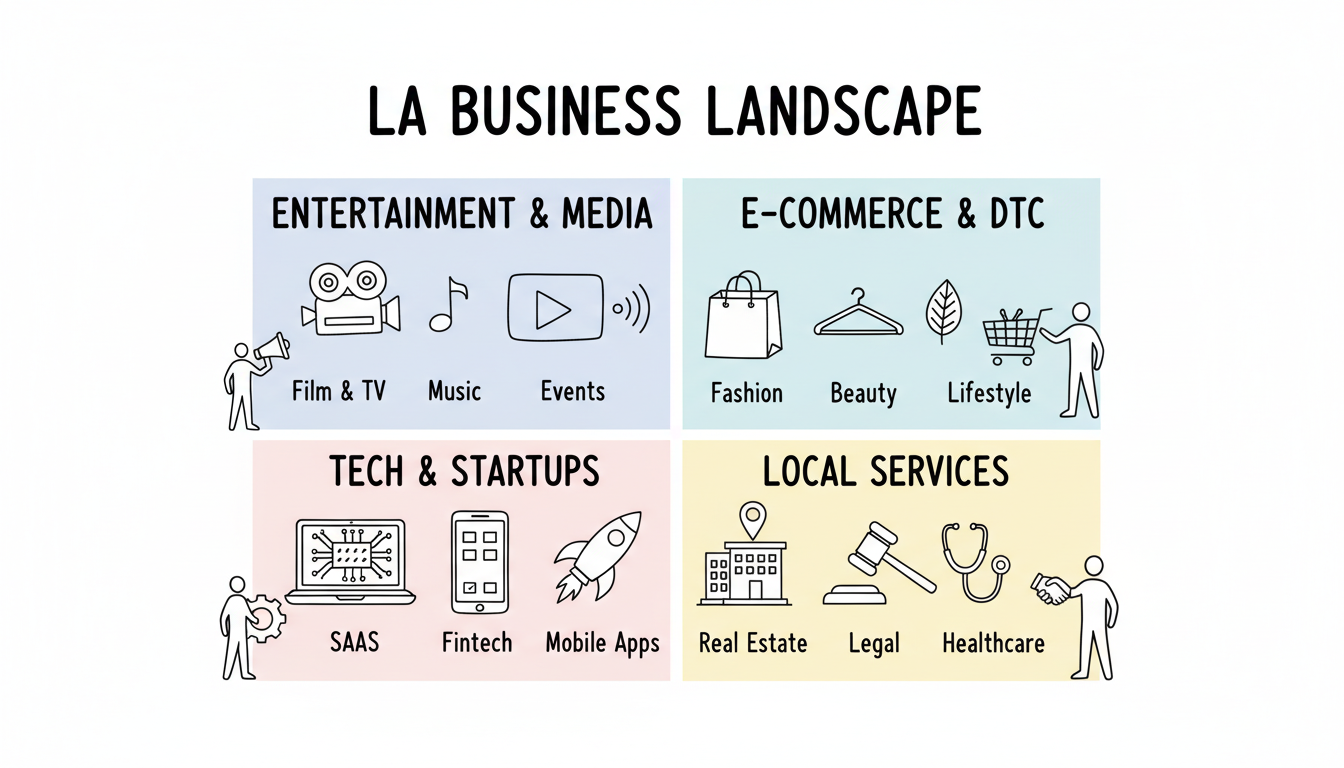 LA BUSINESS LANDSCAPE

ENTERTAINMENT & MEDIA

Film & TV

Music

Events

E-COMMERCE & DTC

Fashion

Beauty

Lifestyle

TECH & STARTUPS

SAAS

Fintech

Mobile Apps

LOCAL SERVICES

Real Estate

Legal

Healthcare