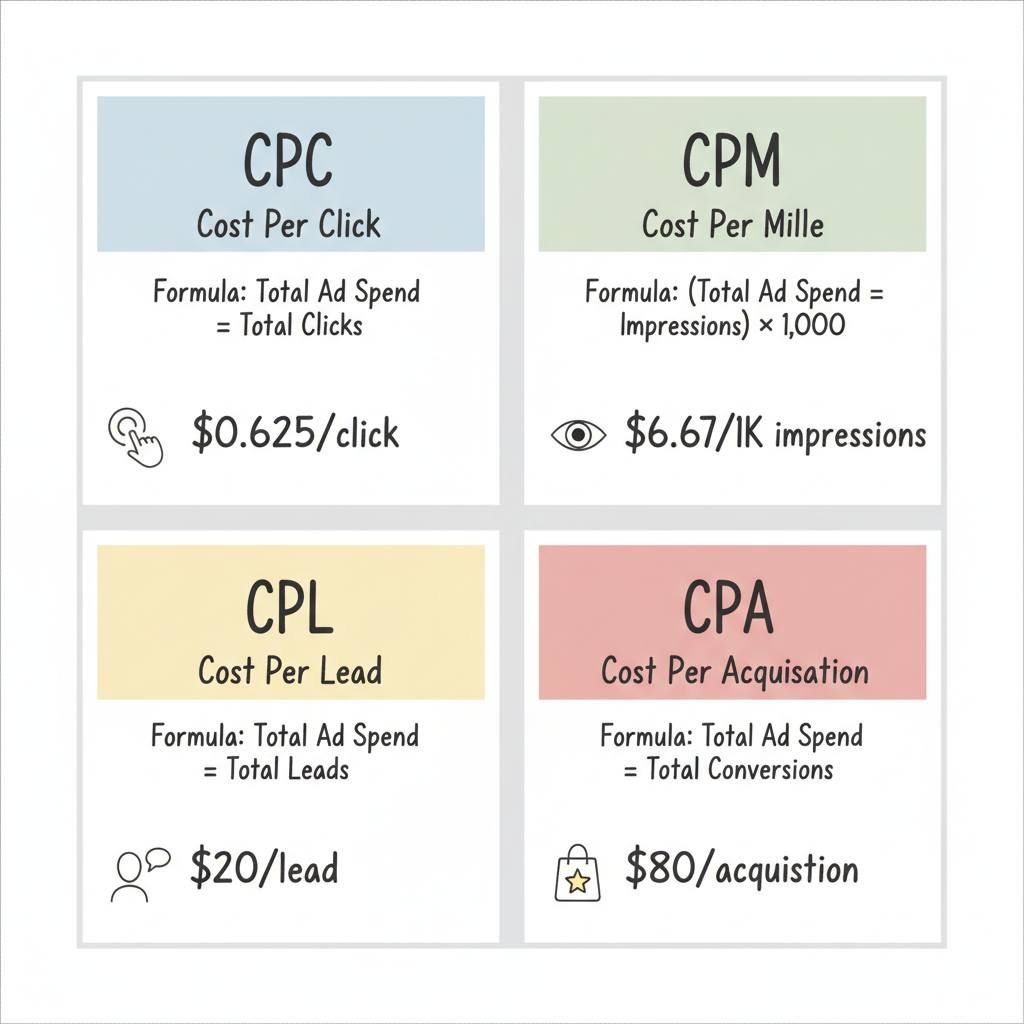 CPC
Cost Per Click

Formula: Total Ad Spend = Total Clicks

$0.625/click

CPM
Cost Per Mille

Formula: (Total Ad Spend = Impressions) × 1,000

$6.67/1K impressions

CPL
Cost Per Lead

Formula: Total Ad Spend = Total Leads

$20/lead

CPA
Cost Per Acquisation

Formula: Total Ad Spend = Total Conversions

$80/acquistion