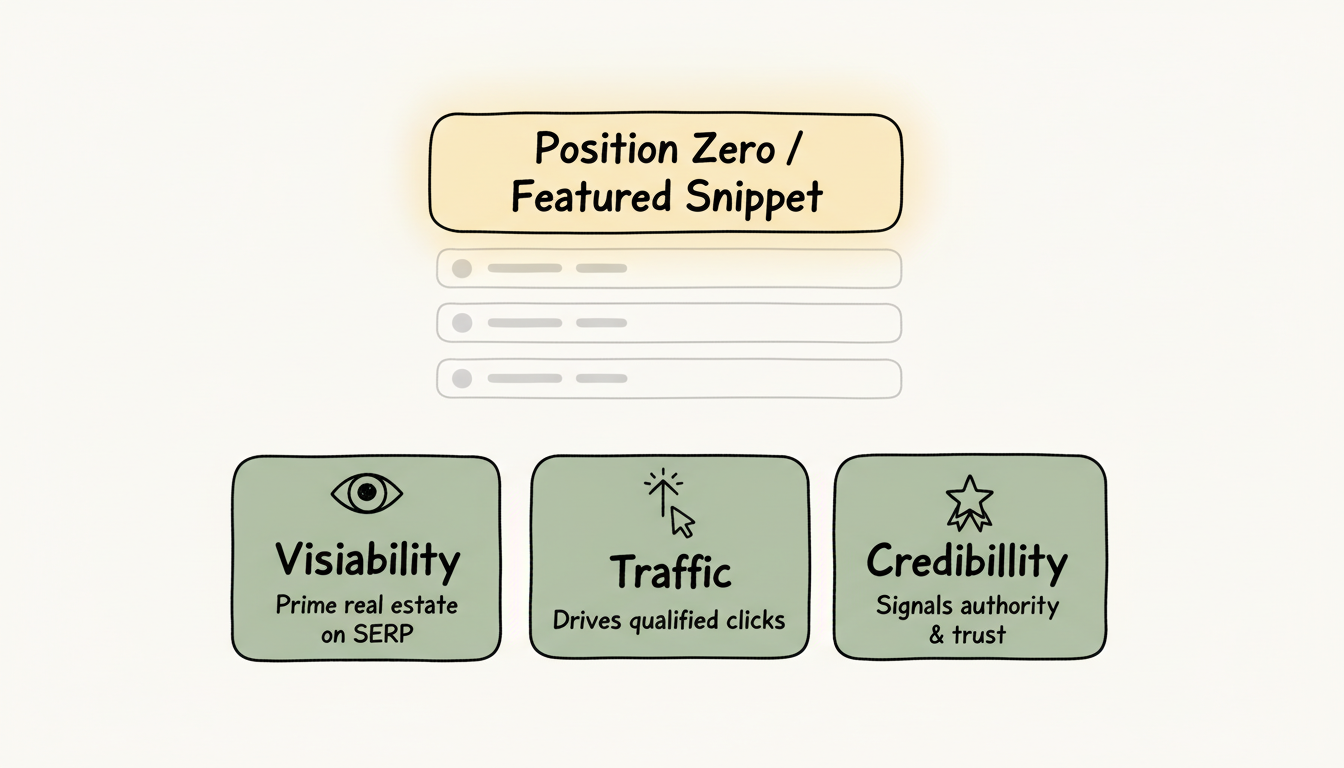 Position Zero /
Featured Snippet

Visiability
Prime real estate on SERP

Traffic
Drives qualified clicks

Credibillity
Signals authority & trust