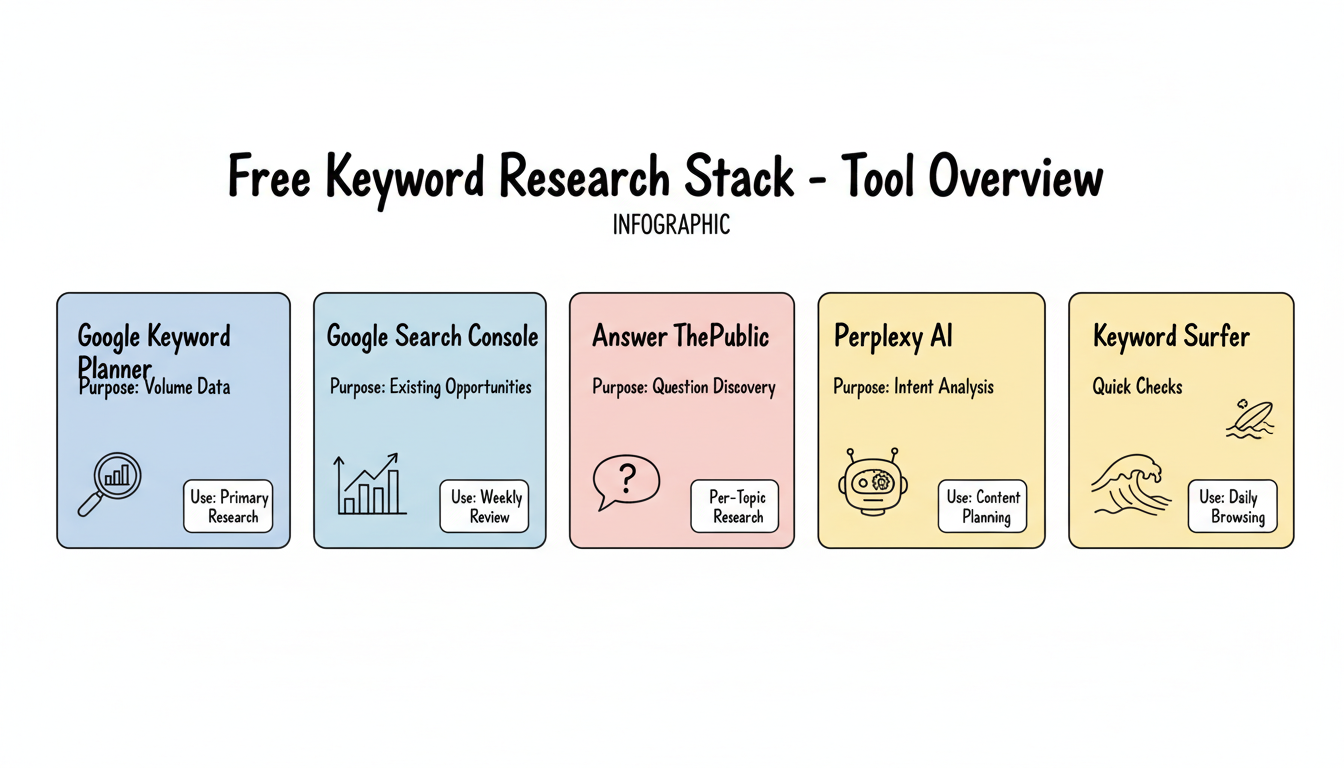 Free Keyword Research Stack - Tool Overview

INFOGRAPHIC

Google Keyword Planner

Purpose: Volume Data

Use: Primary Research

Google Search Console

Purpose: Existing Opportunities

Use: Weekly Review

Answer ThePublic

Purpose: Question Discovery

?

Per-Topic Research

Perplexy AI

Purpose: Intent Analysis

Use: Content Planning

Keyword Surfer

Quick Checks

Use: Daily Browsing