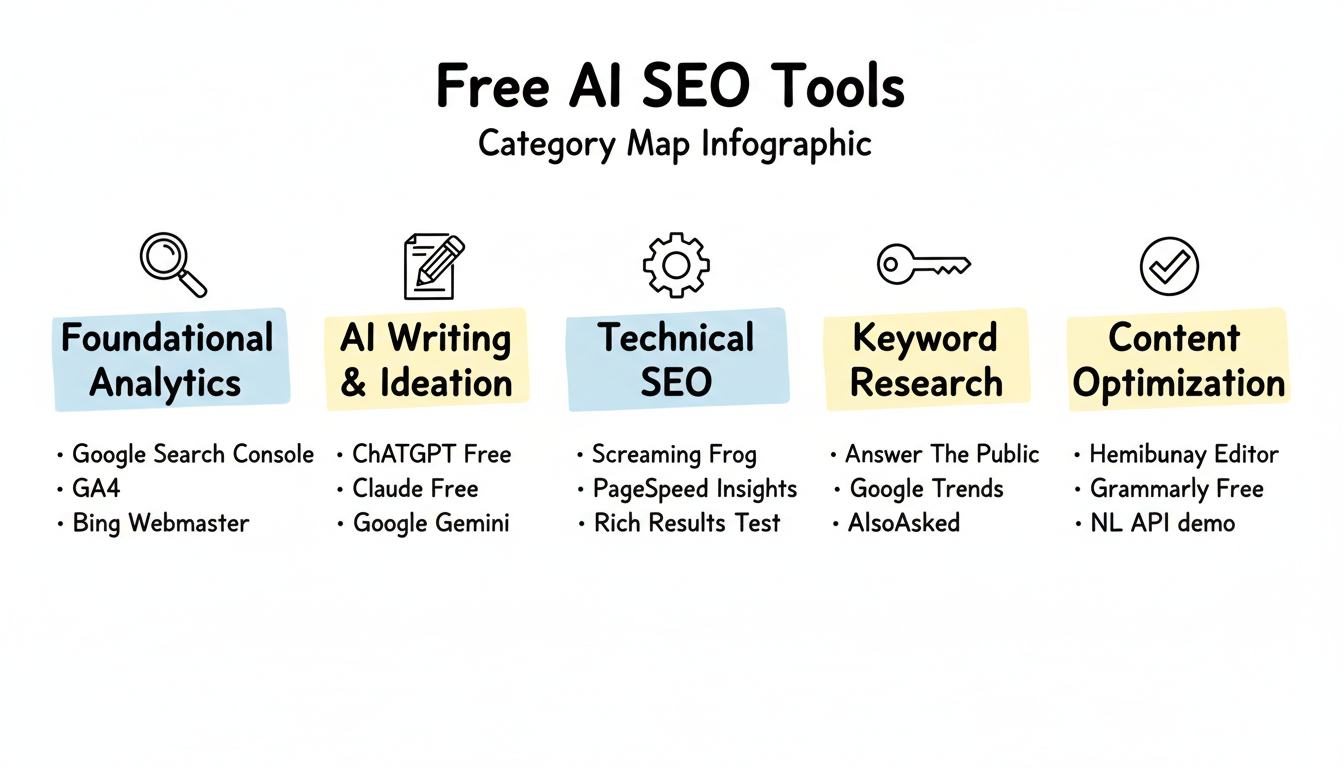 Free AI SEO Tools
Category Map Infographic

Foundational Analytics
• Google Search Console
• GA4
• Bing Webmaster

AI Writing & Ideation
• ChATGPT Free
• Claude Free
• Google Gemini

Technical SEO
• Screaming Frog
• PageSpeed Insights
• Rich Results Test

Keyword Research
• Answer The Public
• Google Trends
• AlsoAsked

Content Optimization
• Hemibunay Editor
• Grammarly Free
• NL API demo