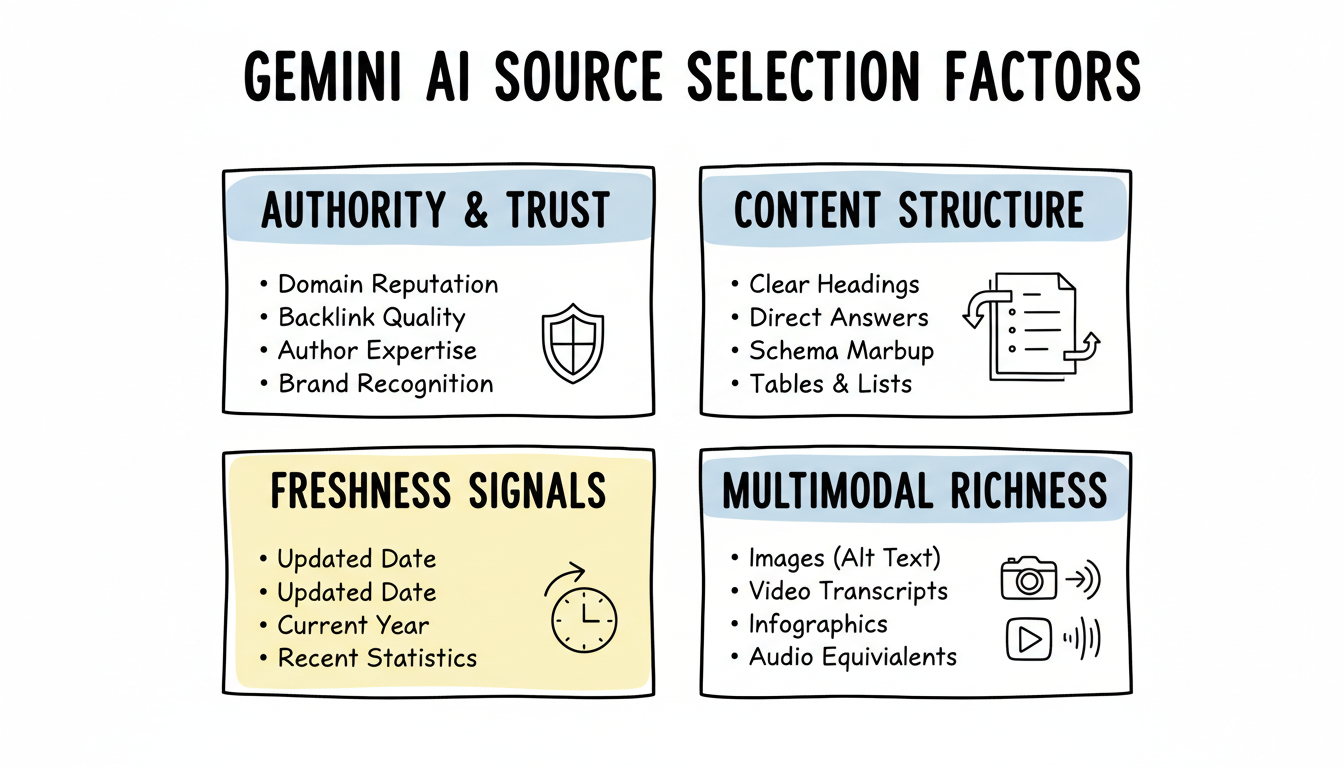 GEMINI AI SOURCE SELECTION FACTORS

AUTHORITY & TRUST

• Domain Reputation
• Backlink Quality
• Author Expertise
• Brand Recognition

CONTENT STRUCTURE

• Clear Headings
• Direct Answers
• Schema Marbup
• Tables & Lists

FRESHNESS SIGNALS

• Updated Date
• Updated Date
• Current Year
• Recent Statistics

MULTIMODAL RICHNESS

• Images (Alt Text)
• Video Transcripts
• Infographics
• Audio Equivialents