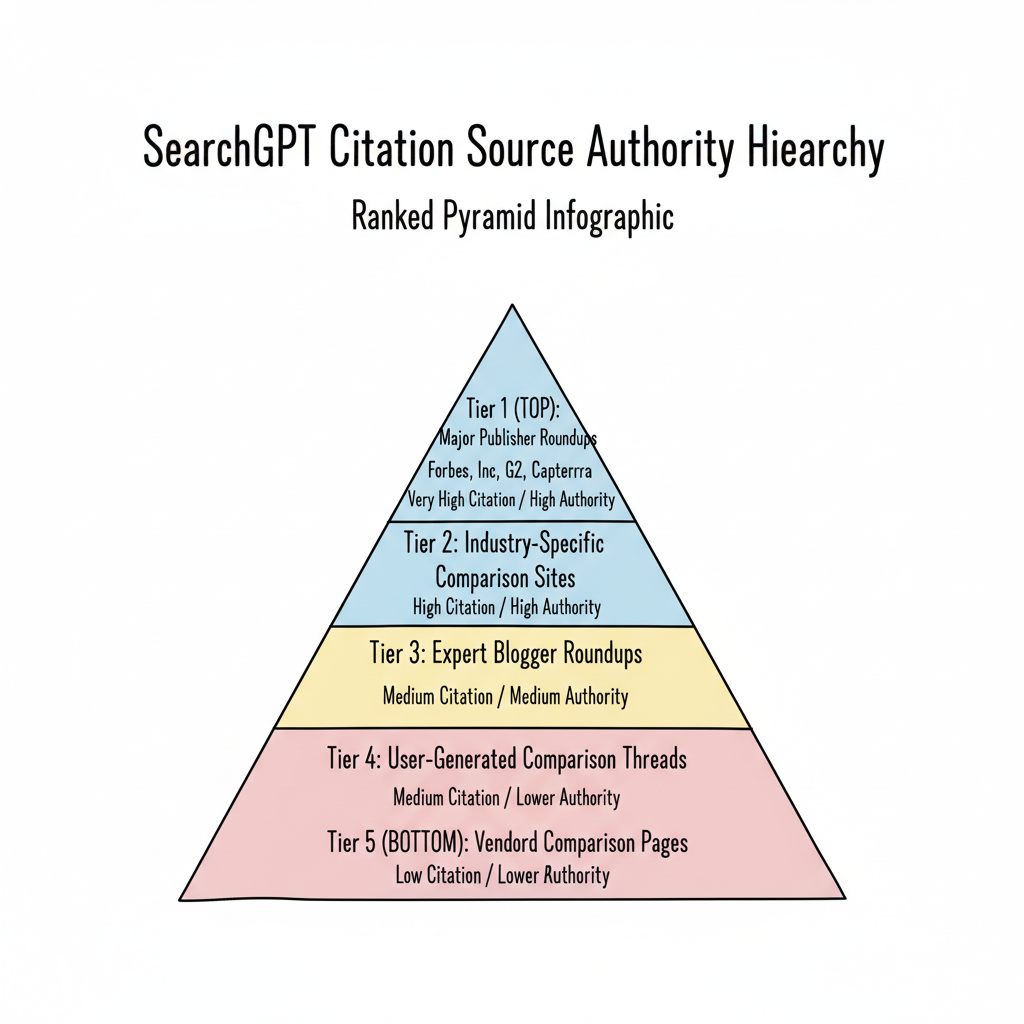 SearchGPT Citation Source Authority Hiearchy

Ranked Pyramid Infographic

Tier 1 (TOP):
Major Publisher Roundups
Forbes, Inc, G2, Capterrra
Very High Citation / High Authority

Tier 2: Industry-Specific Comparison Sites
High Citation / High Authority

Tier 3: Expert Blogger Roundups
Medium Citation / Medium Authority

Tier 4: User-Generated Comparison Threads
Medium Citation / Lower Authority

Tier 5 (BOTTOM): Vendord Comparison Pages
Low Citation / Lower Ruthority