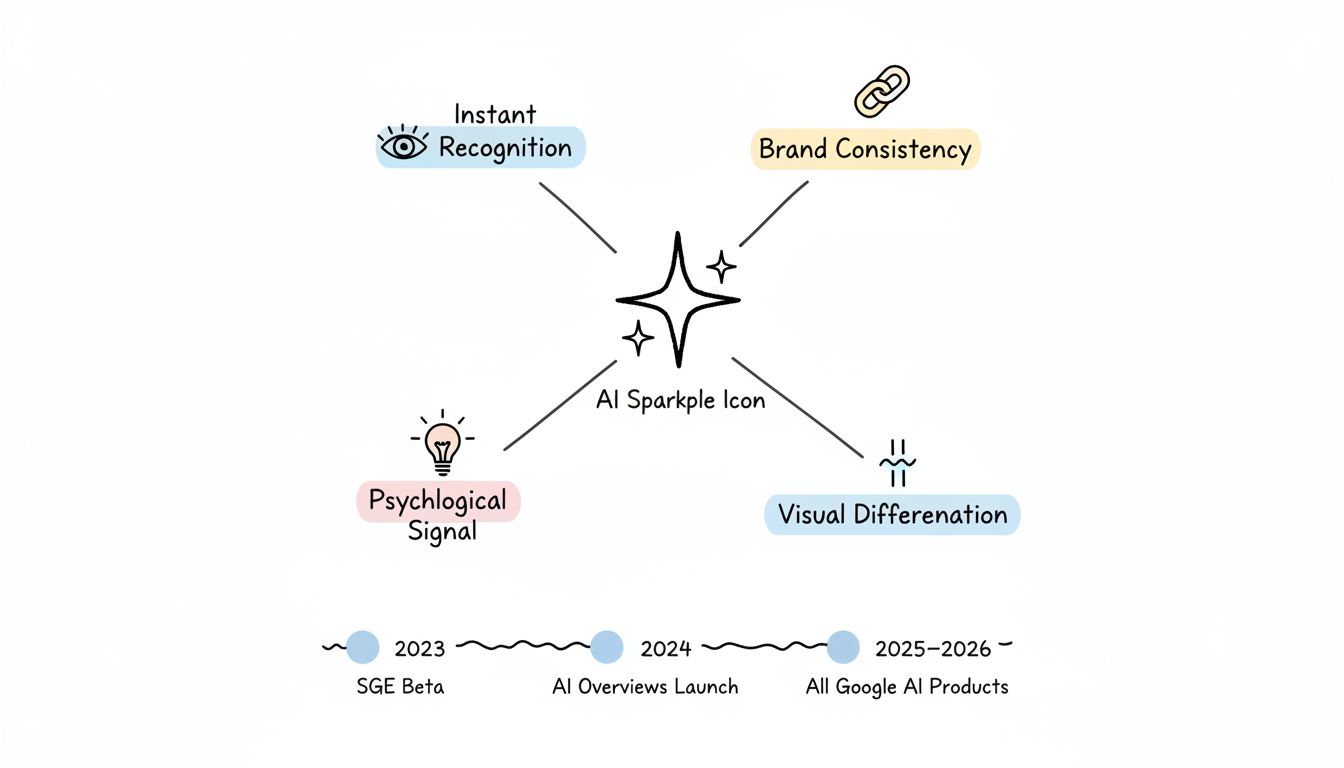 Instant Recognition

Brand Consistency

AI Sparkple Icon

Psychlogical Signal

Visual Differenation

2023
SGE Beta

2024
AI Overviews Launch

2025–2026
All Google AI Products