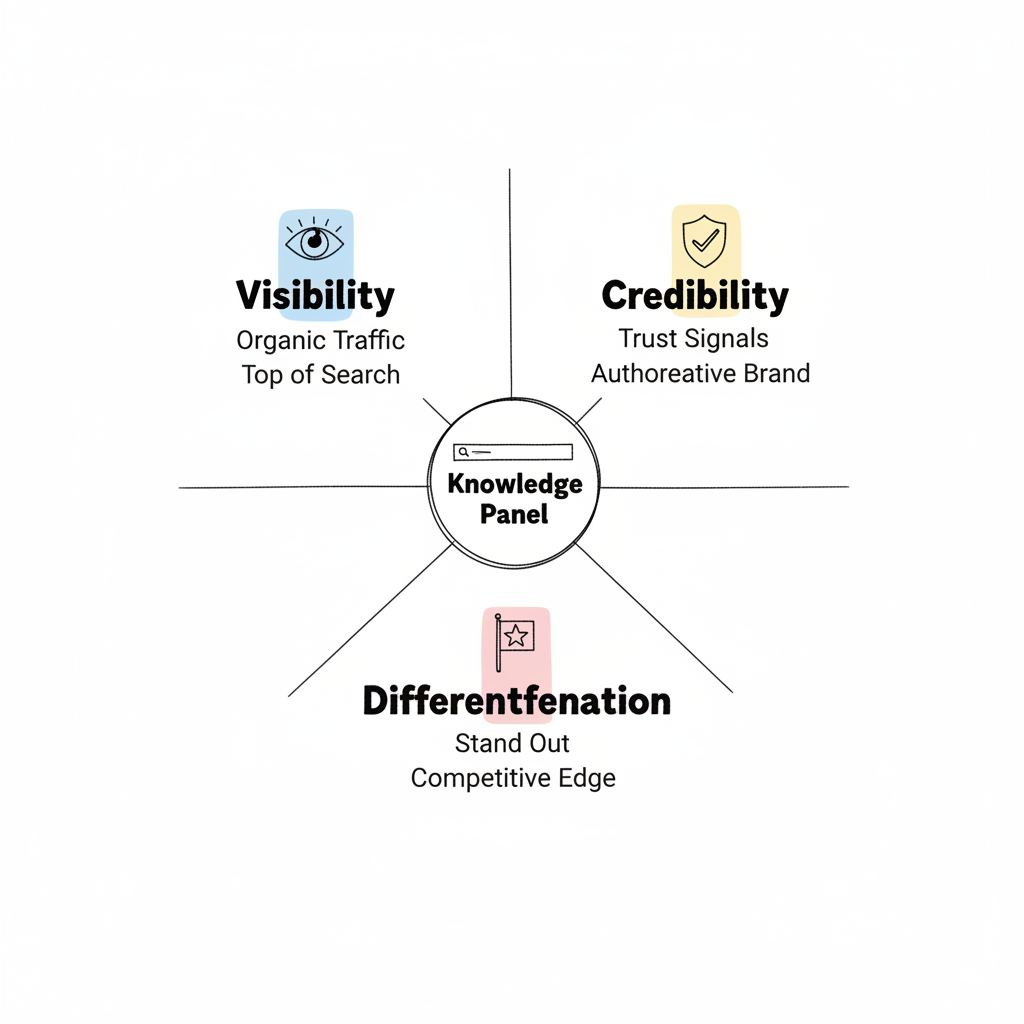 Visibility
Organic Traffic
Top of Search

Credibility
Trust Signals
Authoreative Brand

Knowledge Panel

Differentfenation
Stand Out
Competitive Edge