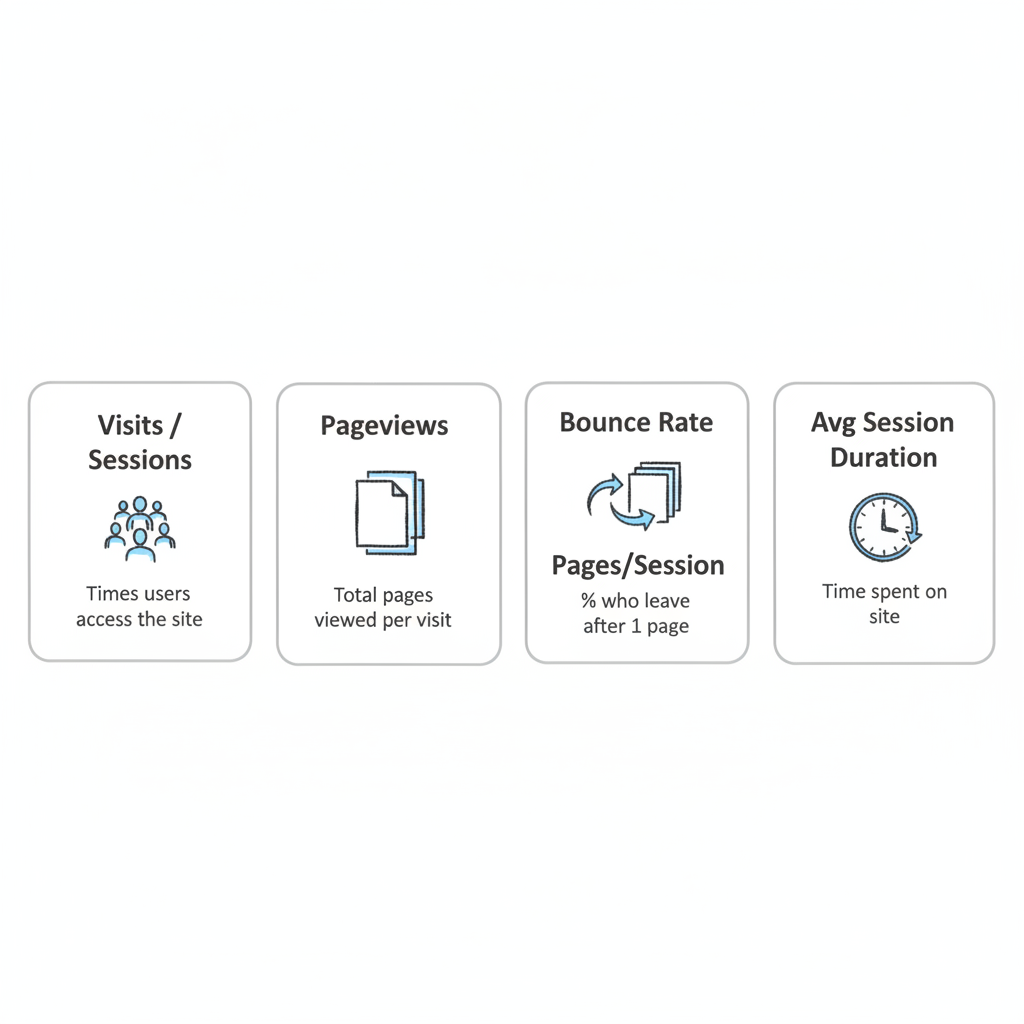 Visits / Sessions

Times users access the site

Pageviews

Total pages viewed per visit

Bounce Rate

Pages/Session

% who leave after 1 page

Avg Session Duration

Time spent on site