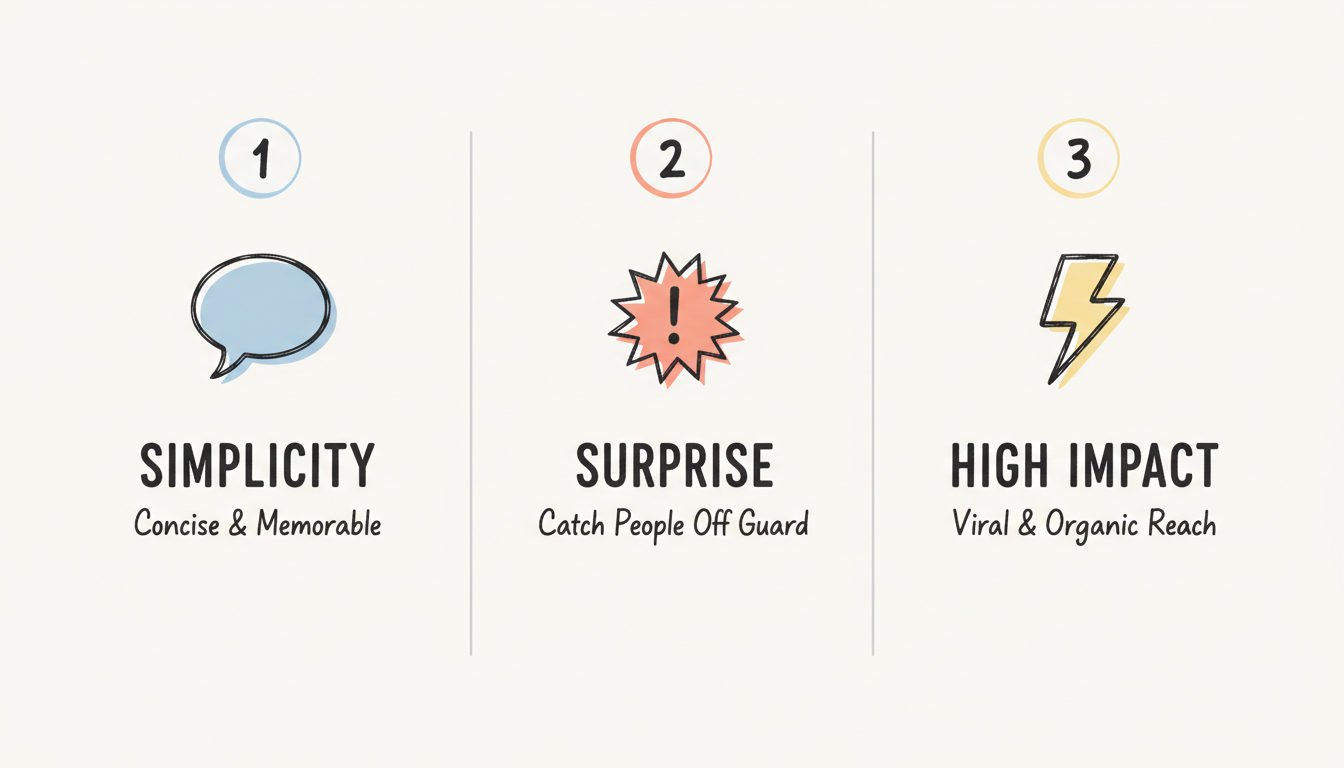 1

SIMPLICITY

Concise & Memorable

2

!

SURPRISE

Catch People Off Guard

3

HIGH IMPACT

Viral & Organic Reach