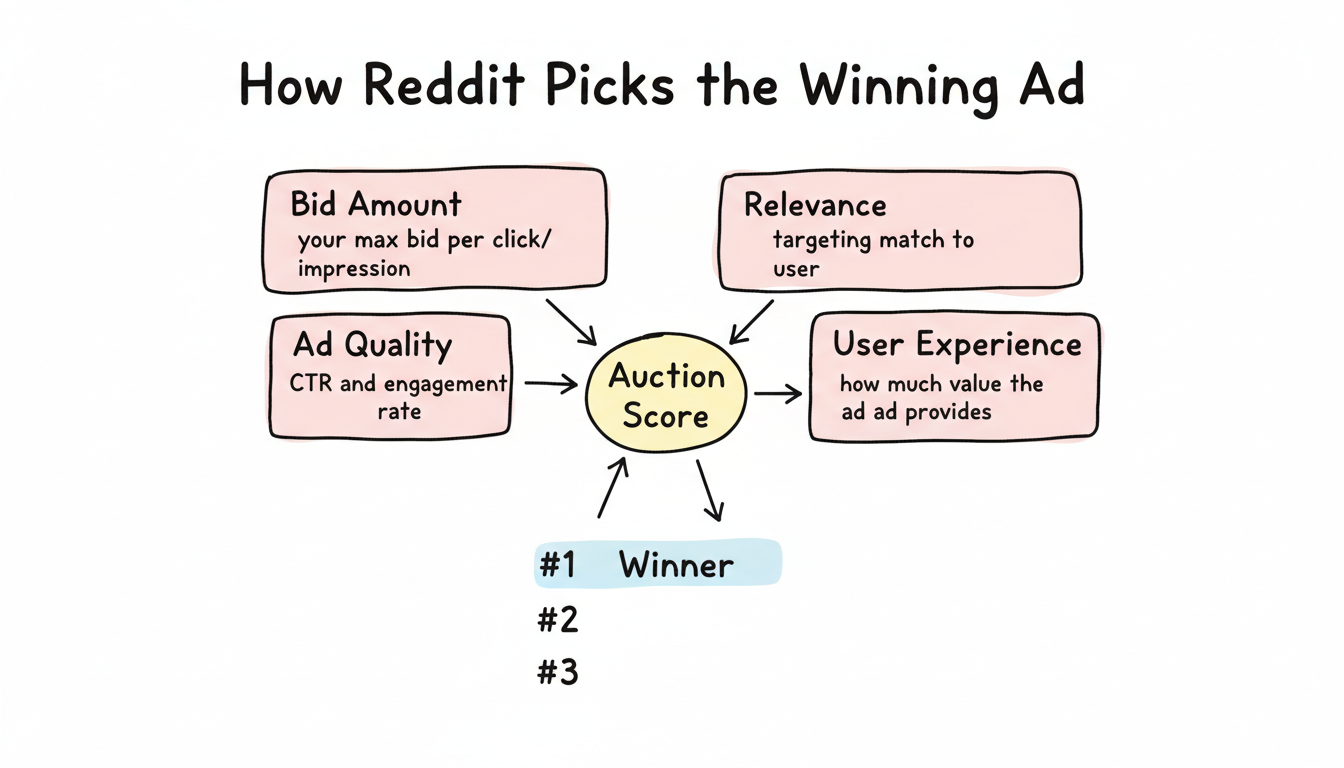 How Reddit Picks the Winning Ad

Bid Amount
your max bid per click/ impression

Relevance
targeting match to user

Ad Quality
CTR and engagement rate

Auction Score

User Experience
how much value the ad ad provides

#1 Winner
#2
#3