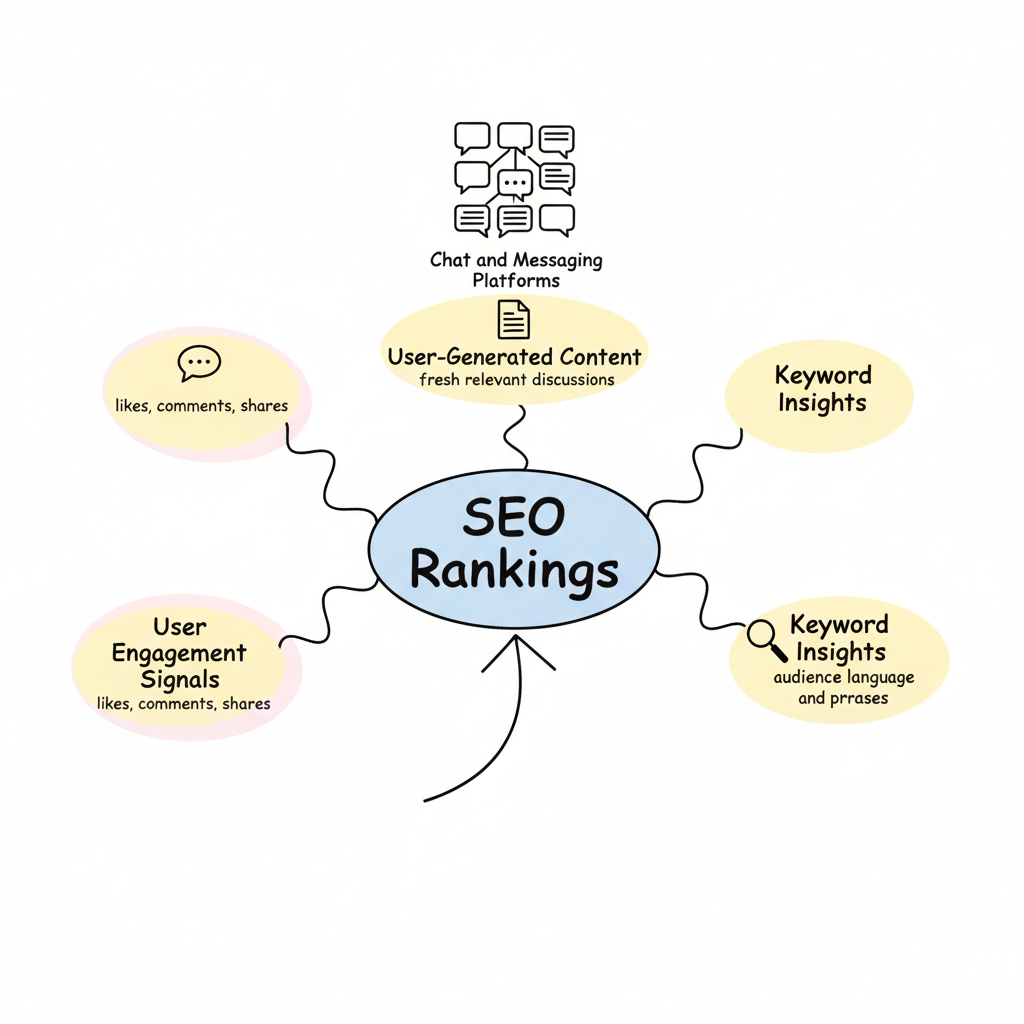 Chat and Messaging Platforms

User-Generated Content
fresh relevant discussions

likes, comments, shares

Keyword Insights

SEO Rankings

User Engagement Signals
likes, comments, shares

Keyword Insights
audience language and prrases