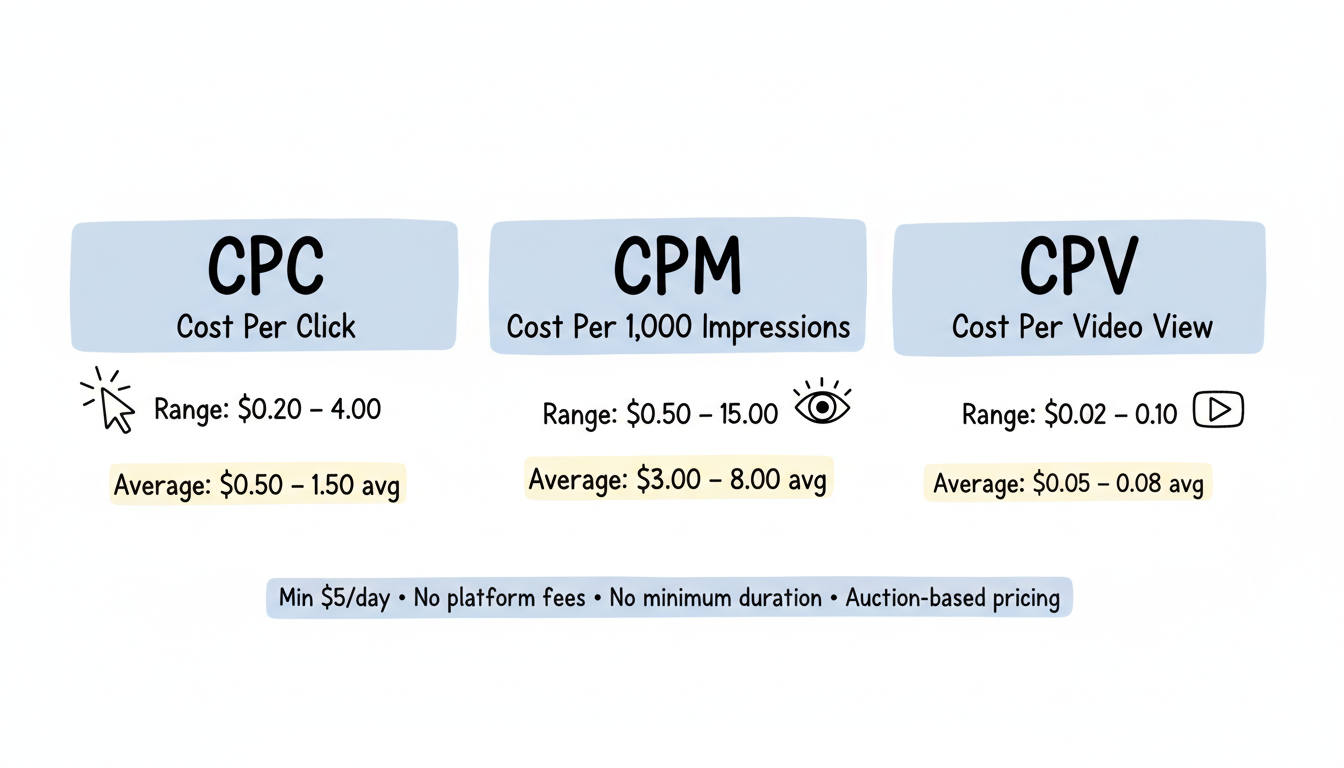 CPC
Cost Per Click

Range: \$0.20 – 4.00

Average: \$0.50 – 1.50 avg

CPM
Cost Per 1,000 Impressions

Range: \$0.50 – 15.00

Average: \$3.00 – 8.00 avg

CPV
Cost Per Video View

Range: \$0.02 – 0.10

Average: \$0.05 – 0.08 avg

Min \$5/day • No platform fees • No minimum duration • Auction-based pricing