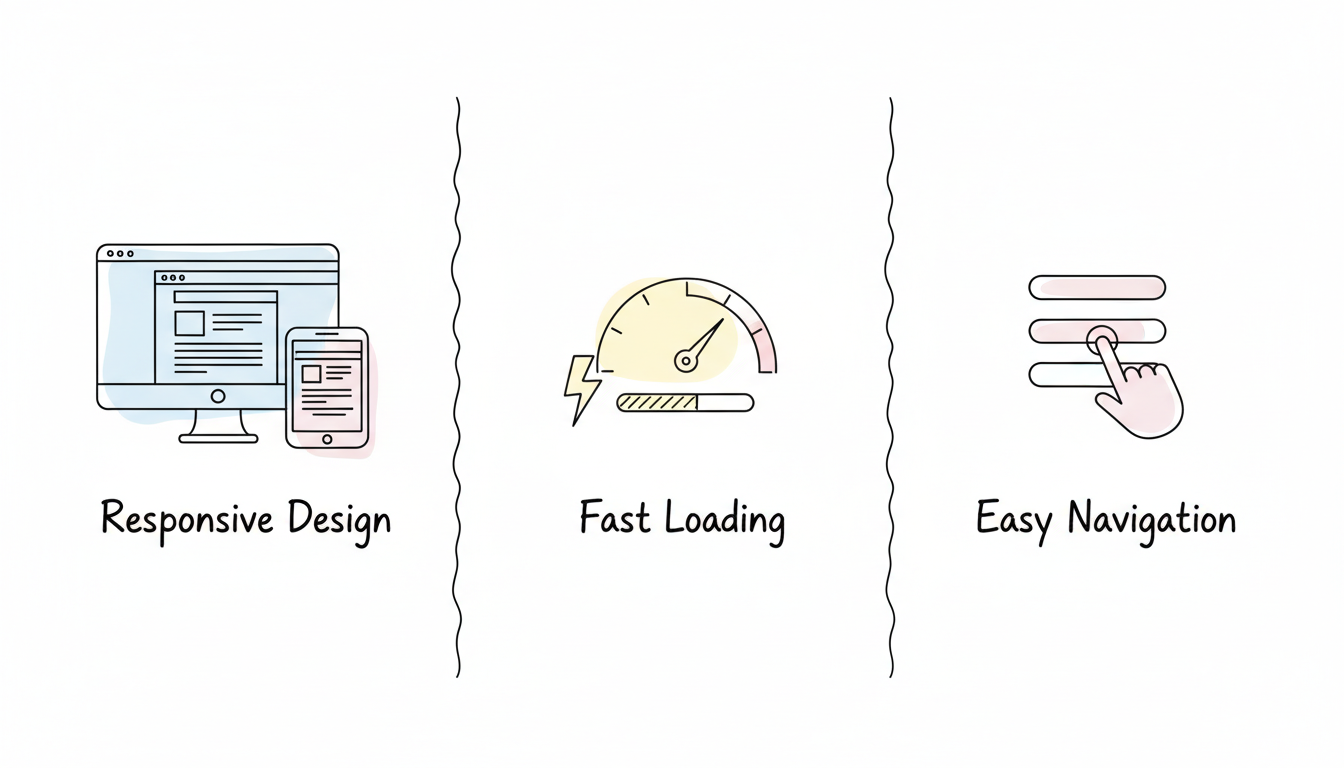 Responsive Design

Fast Loading

Easy Navigation