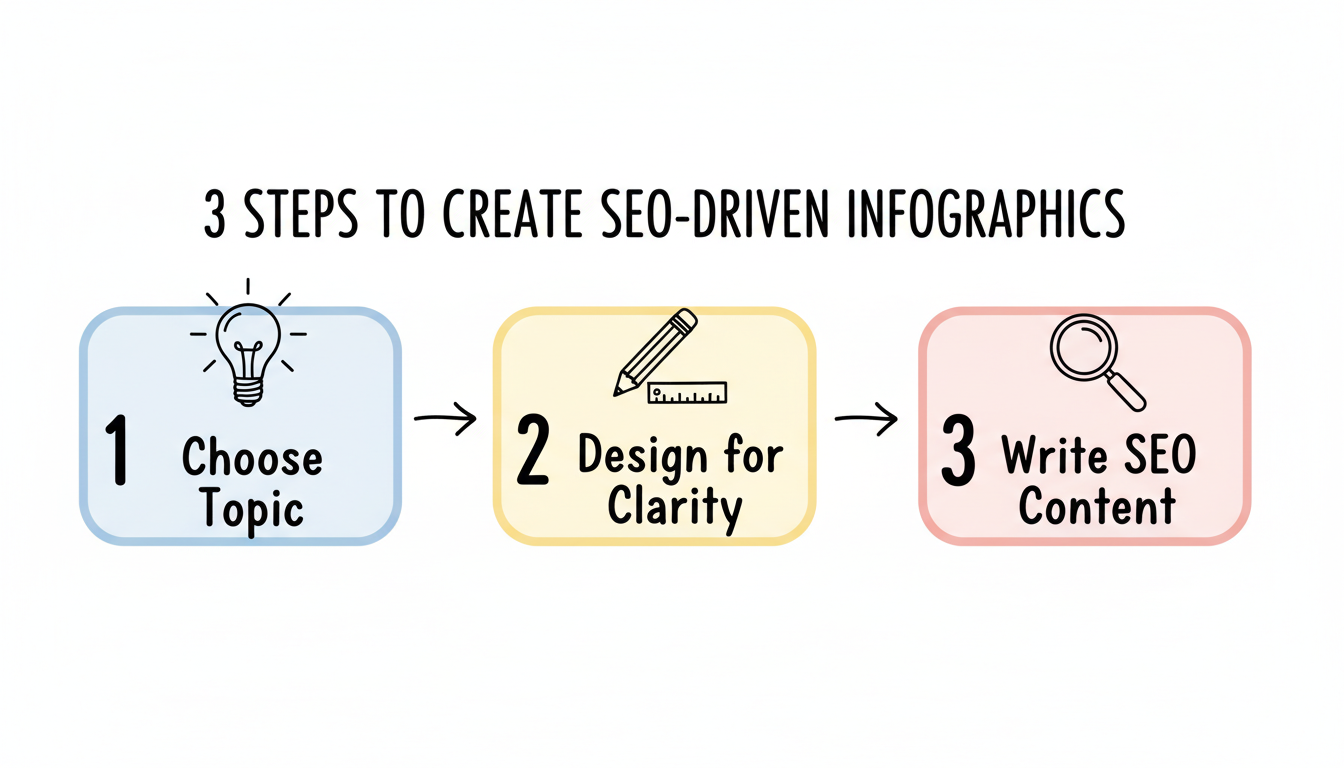 3 STEPS TO CREATE SEO-DRIVEN INFOGRAPHICS

1 Choose Topic

2 Design for Clarity

3 Write SEO Content